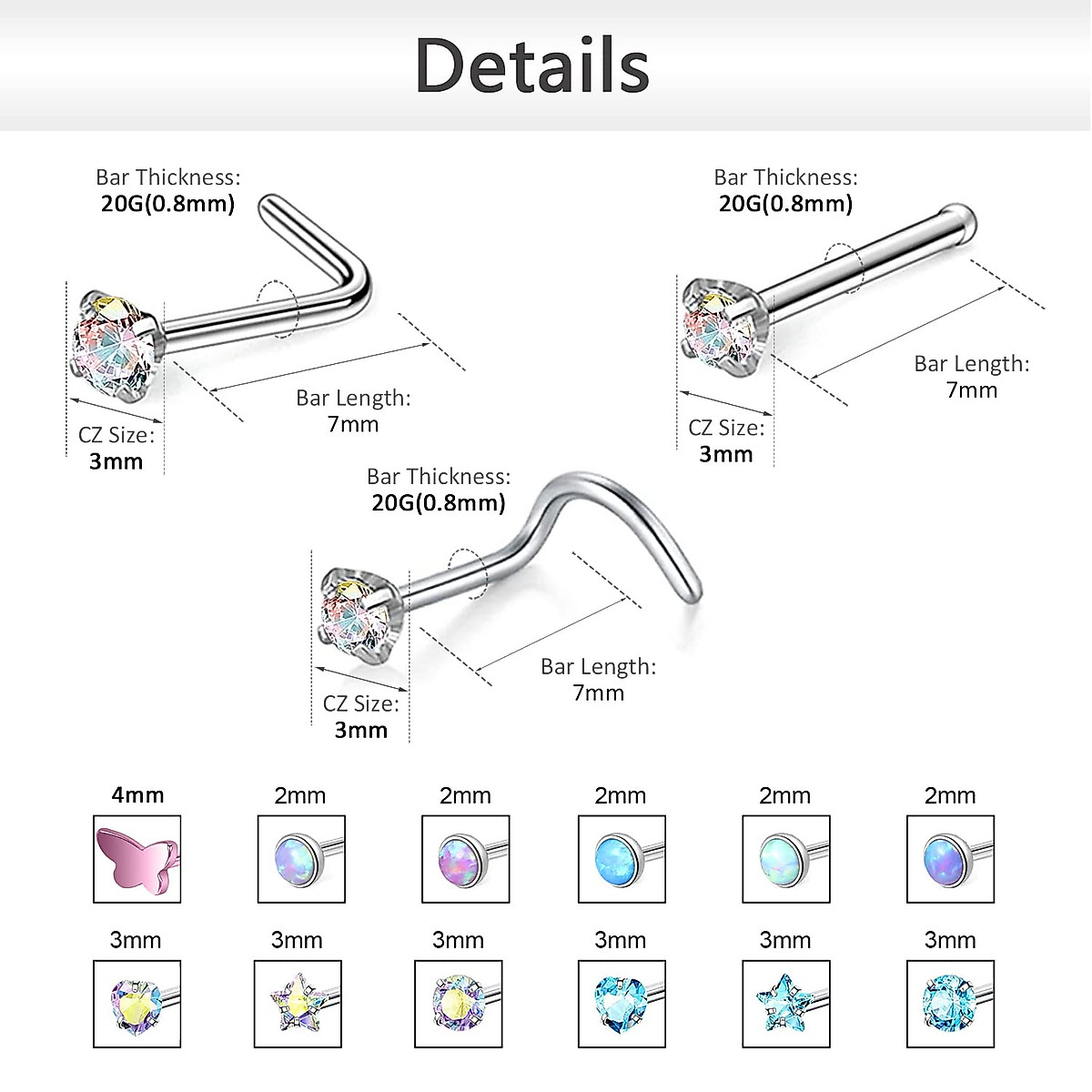 Details

Bar Thickness:
20G(0.8mm)

Bar Length:
7mm

CZ Size:
3mm

Bar Thickness:
20G(0.8mm)

Bar Length:
7mm

CZ Size:
3mm

Bar Thickness:
20G(0.8mm)

Bar Length:
7mm

CZ Size:
3mm

4mm

2mm

2mm

2mm

2mm

2mm

3mm

3mm

3mm

3mm

3mm

3mm