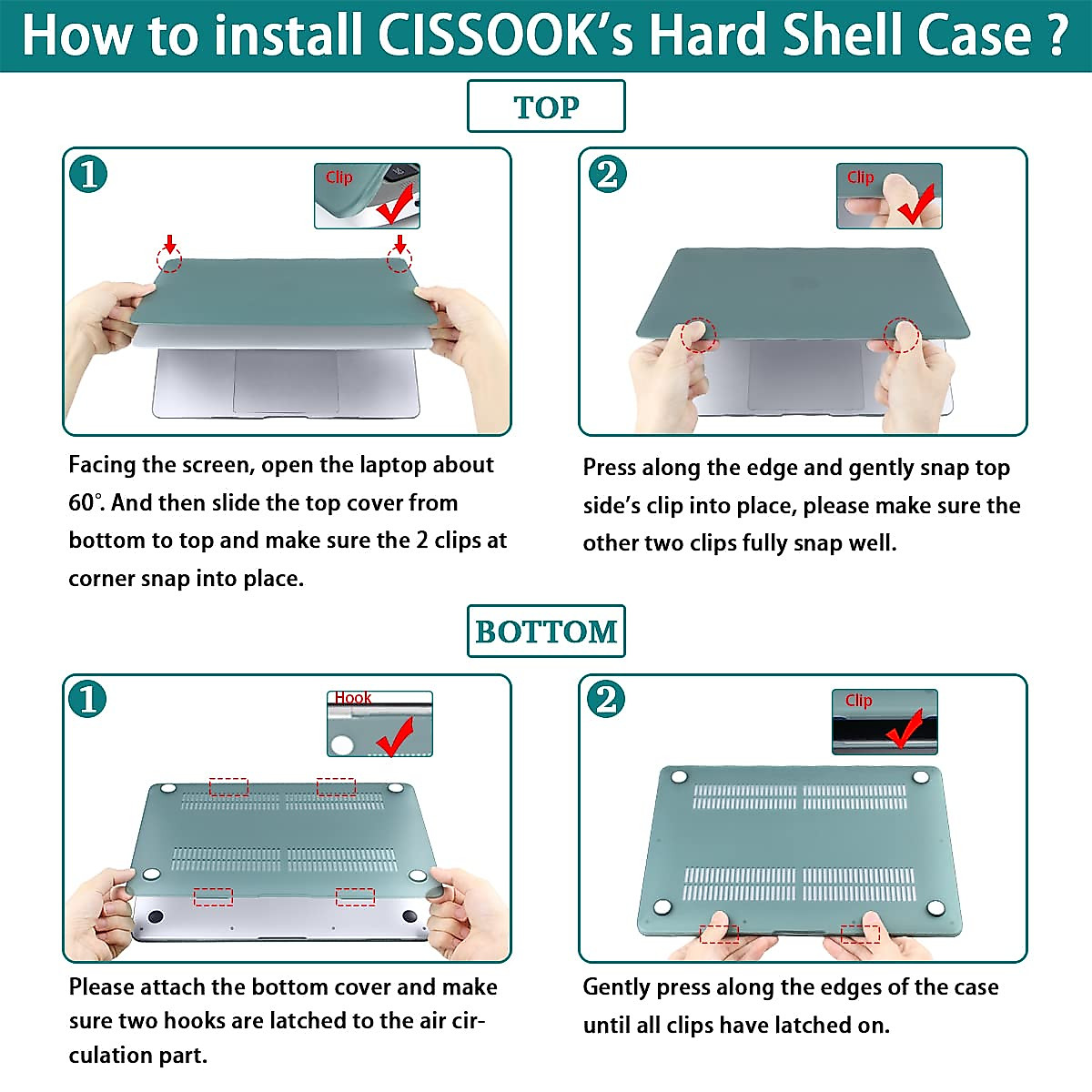 How to install CISSOOK's Hard Shell Case ?

TOP

1

Clip

Facing the screen, open the laptop about 60°. And then slide the top cover from bottom to top and make sure the 2 clips at corner snap into place.

2

Clip

Press along the edge and gently snap top side's clip into place, please make sure the other two clips fully snap well.

BOTTOM

1

Hook

Please attach the bottom cover and make sure two hooks are latched to the air circulation part.

2

Clip

Gently press along the edges of the case until all clips have latched on.