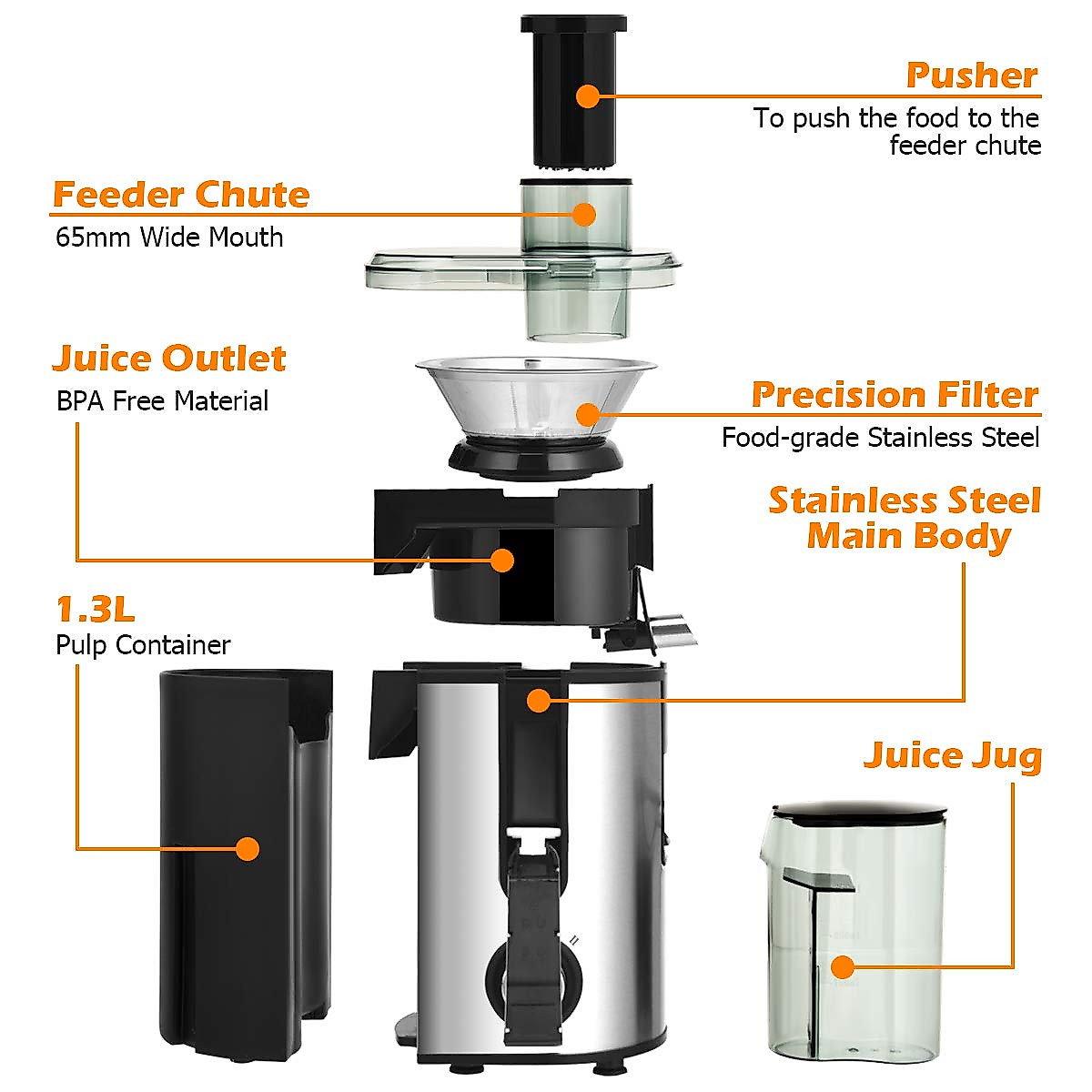 Pusher
To push the food to the feeder chute

Feeder Chute
65mm Wide Mouth

Juice Outlet
BPA Free Material

Precision Filter
Food-grade Stainless Steel

Stainless Steel Main Body

1.3L
Pulp Container

Juice Jug