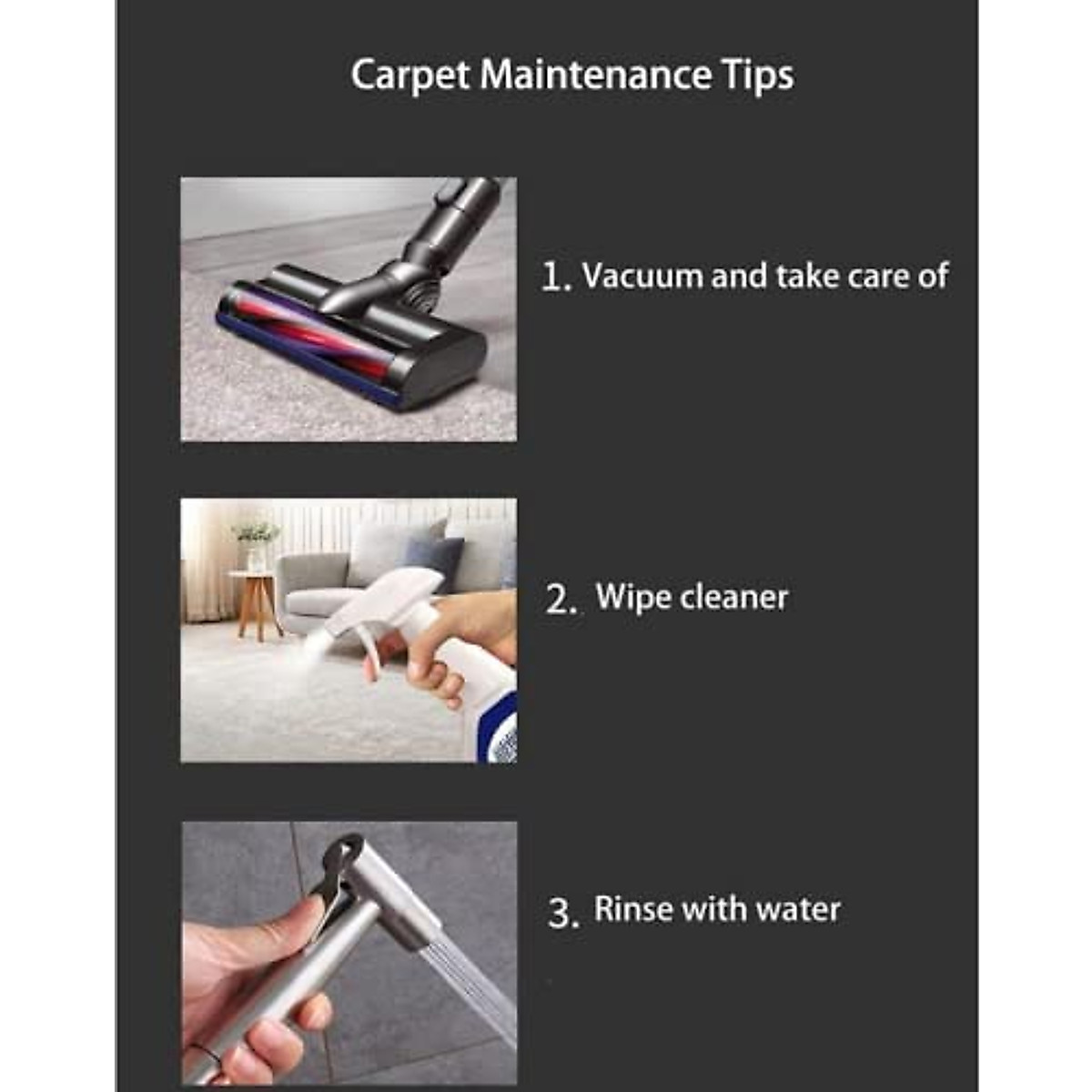 Carpet Maintenance Tips

1. Vacuum and take care of

2. Wipe cleaner

3. Rinse with water