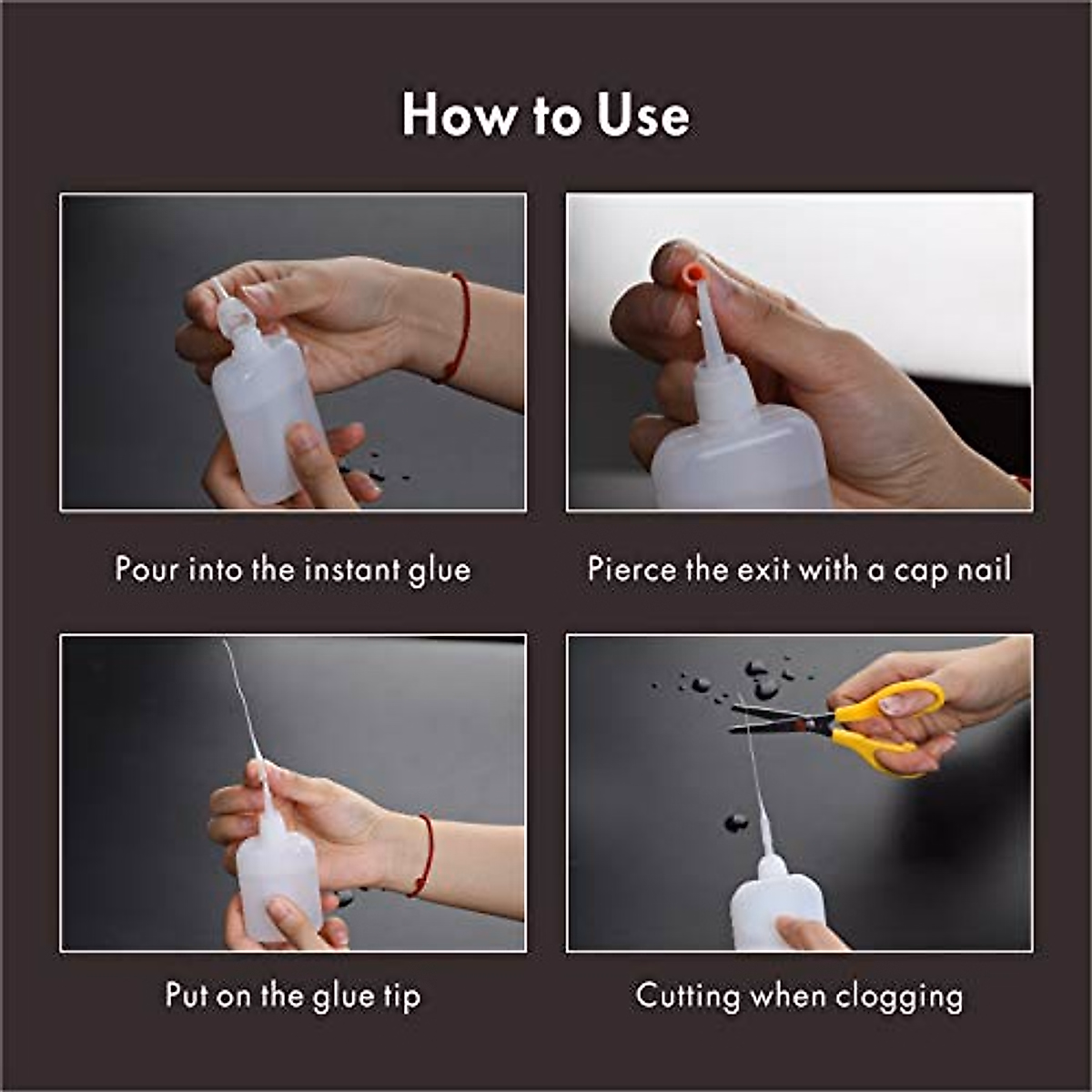 How to Use

Pour into the instant glue

Pierce the exit with a cap nail

Put on the glue tip

Cutting when clogging