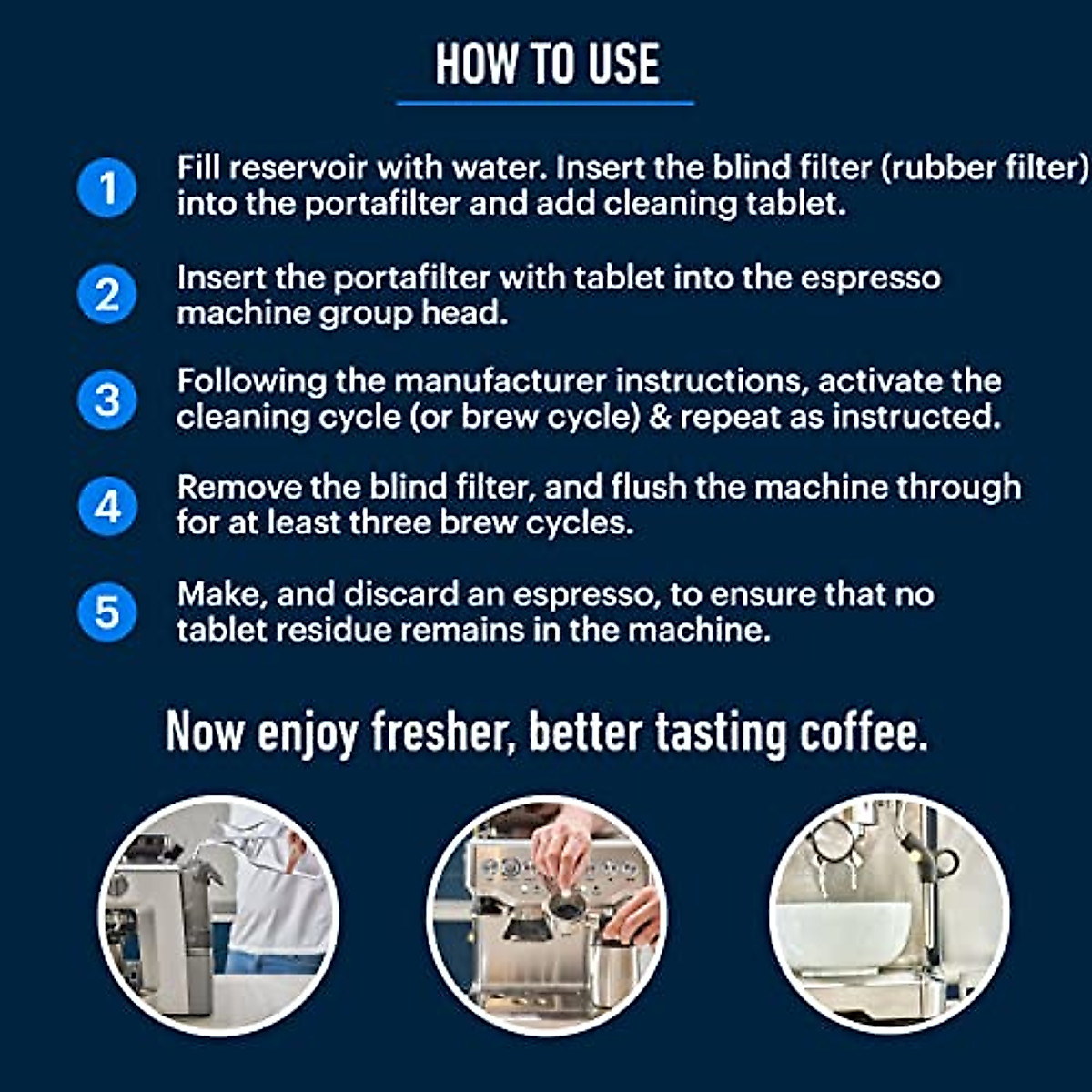 HOW TO USE

1 Fill reservoir with water. Insert the blind filter (rubber filter) into the portafilter and add cleaning tablet.

2 Insert the portafilter with tablet into the espresso machine group head.

3 Following the manufacturer instructions, activate the cleaning cycle (or brew cycle) & repeat as instructed.

4 Remove the blind filter, and flush the machine through for at least three brew cycles.

5 Make, and discard an espresso, to ensure that no tablet residue remains in the machine.

Now enjoy fresher, better tasting coffee.