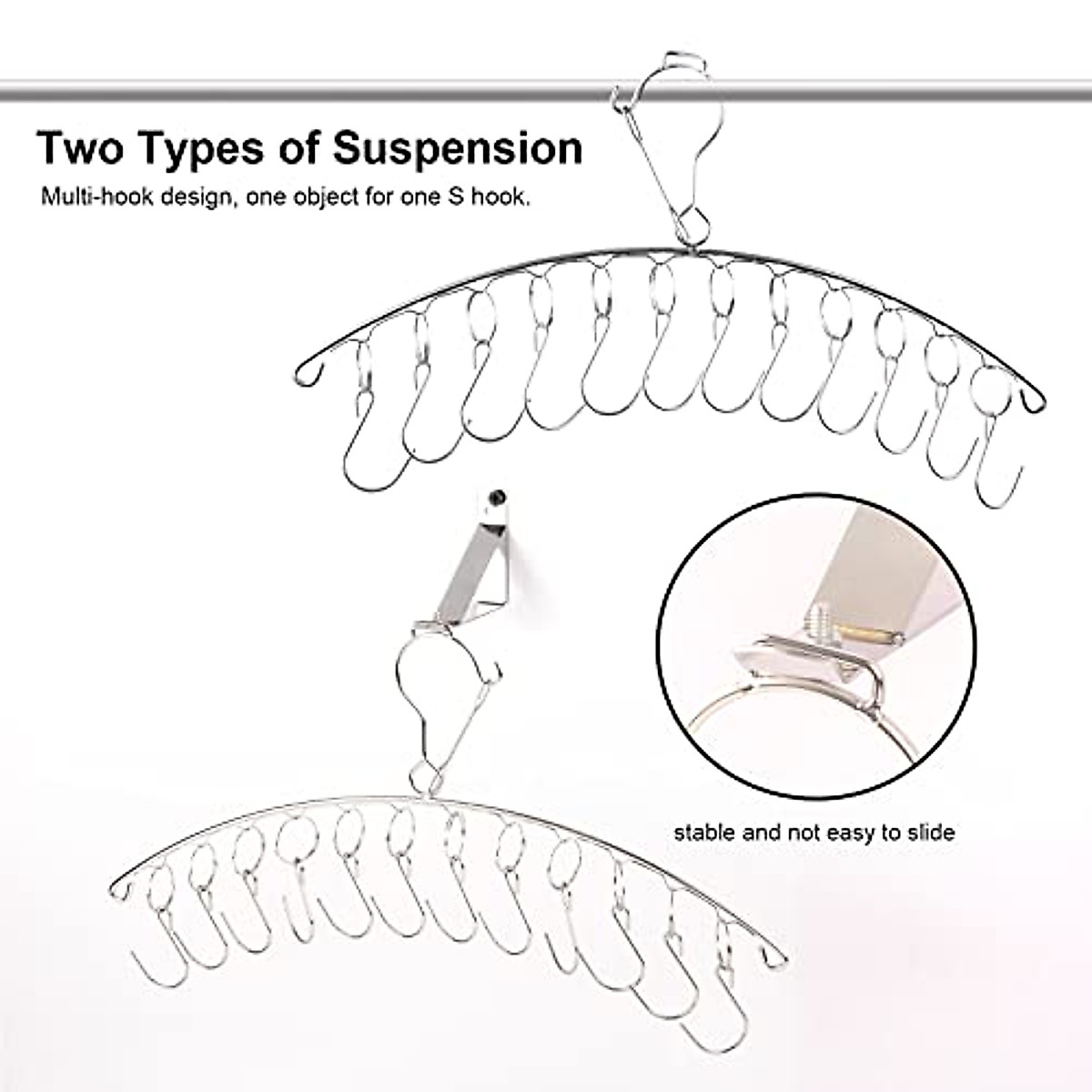 Two Types of Suspension

Multi-hook design, one object for one S hook.

stable and not easy to slide