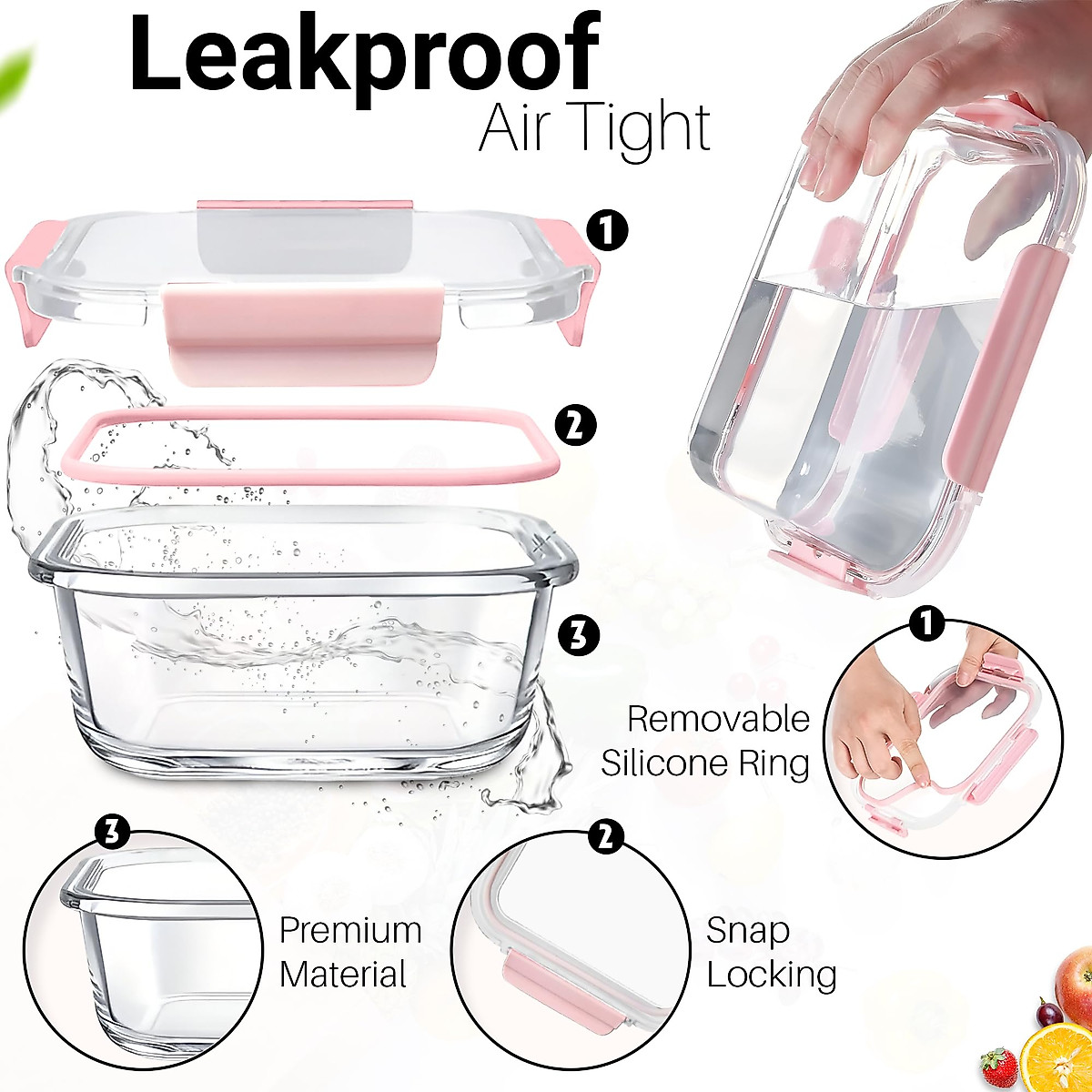 Leakproof
Air Tight

1

2

3

1
Removable Silicone Ring

3
Premium Material

2
Snap Locking