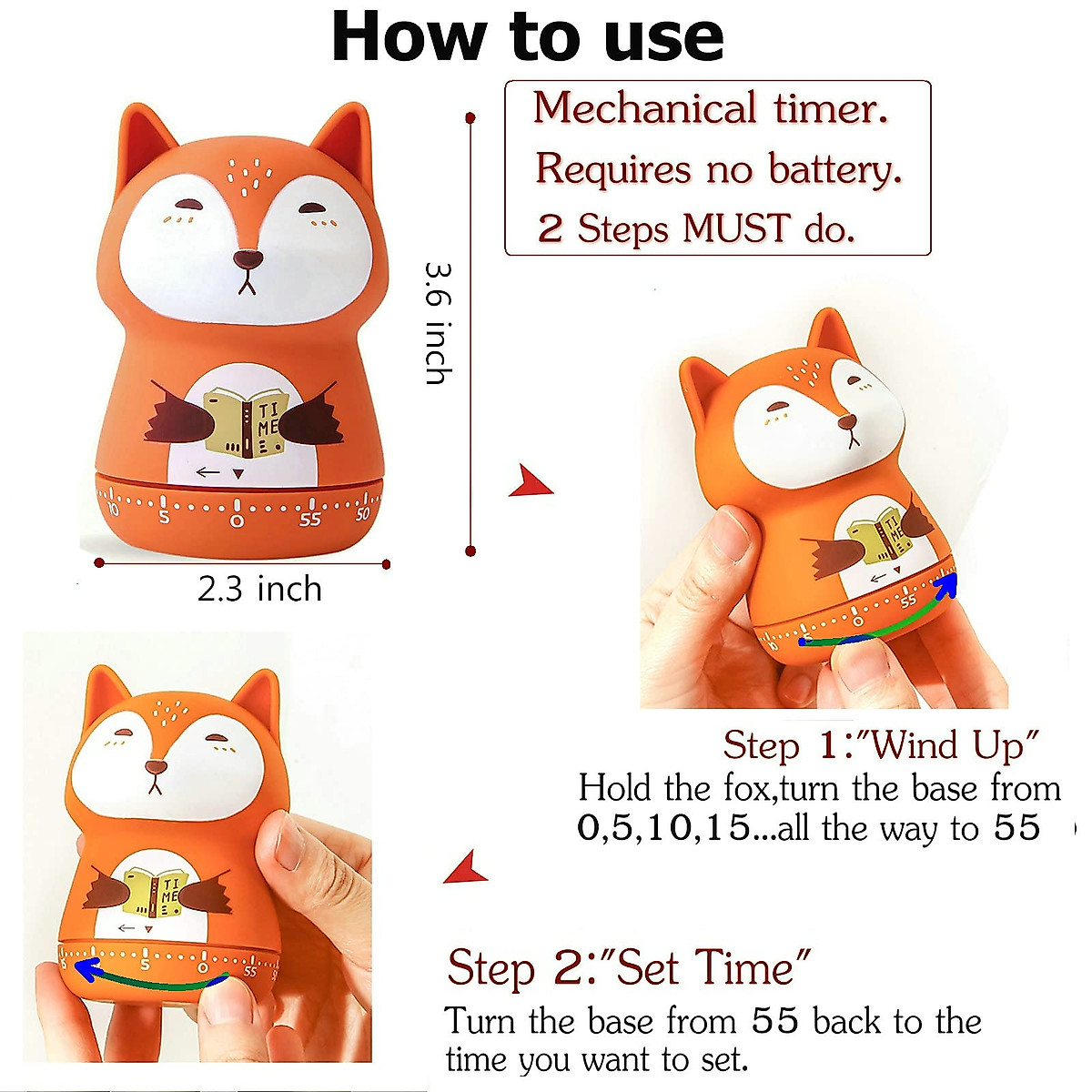 How to use

Mechanical timer.
Requires no battery.
2 Steps MUST do.

3.6 inch

TI ME

10 5 0 55 50

2.3 inch

TI ME

55

Step 1:"Wind Up"
Hold the fox,turn the base from 0,5,10,15...all the way to 55

TI ME

5 0 55

Step 2:"Set Time"
Turn the base from 55 back to the time you want to set.