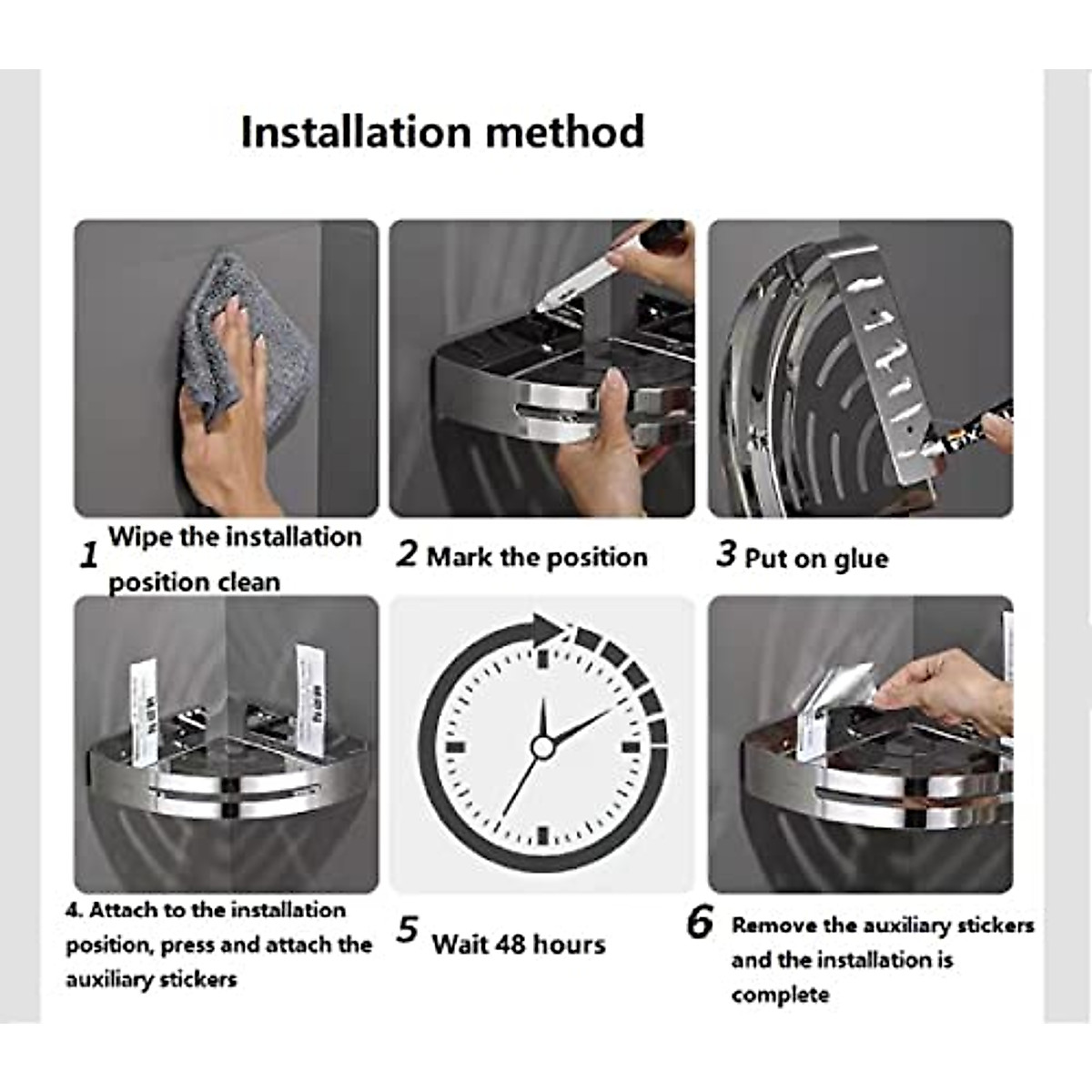 Installation method

1 Wipe the installation position clean

2 Mark the position

3 Put on glue

4. Attach to the installation position, press and attach the auxiliary stickers

5 Wait 48 hours

6 Remove the auxiliary stickers and the installation is complete