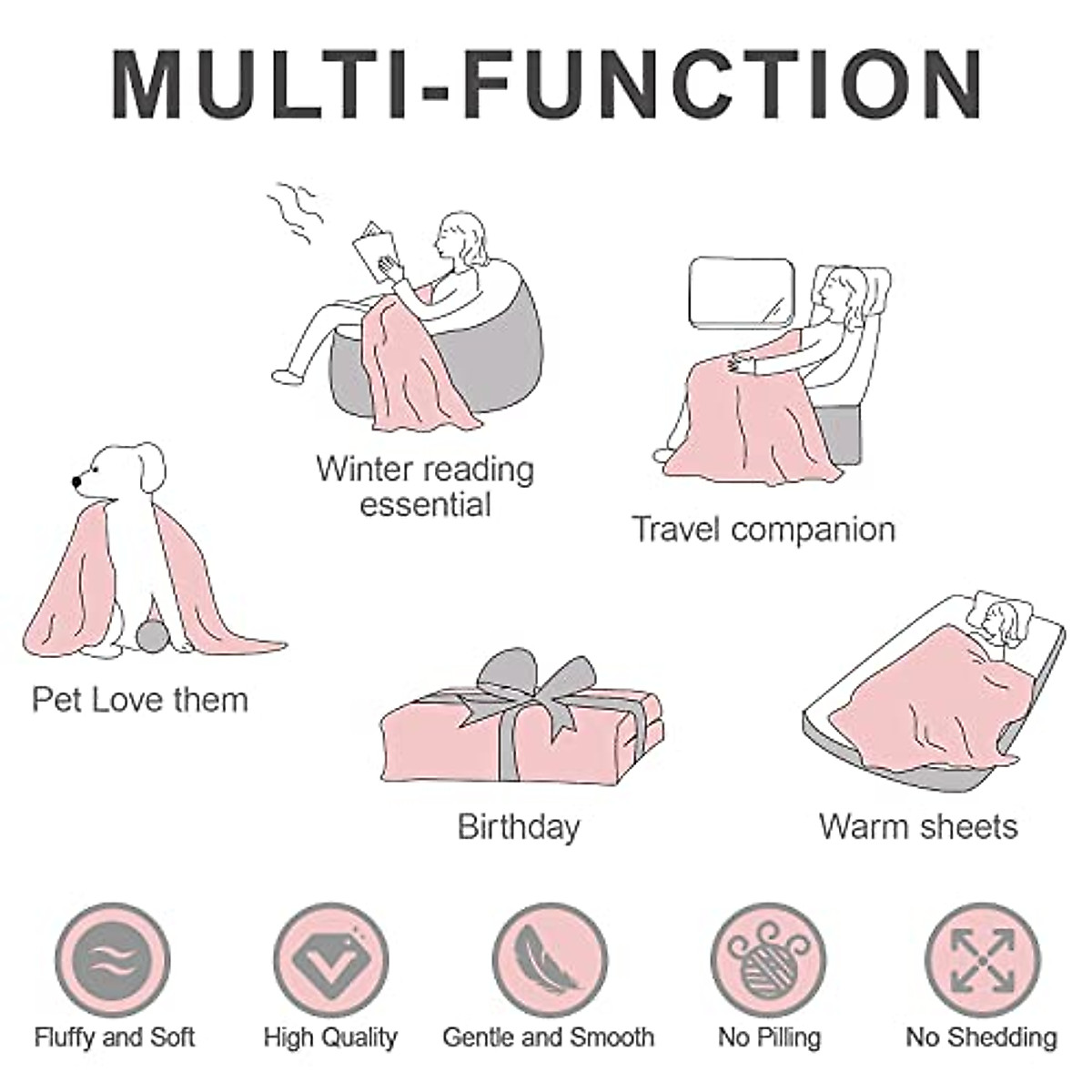 MULTI-FUNCTION

Winter reading essential

Travel companion

Pet Love them

Birthday

Warm sheets

Fluffy and Soft

High Quality

Gentle and Smooth

No Pilling

No Shedding