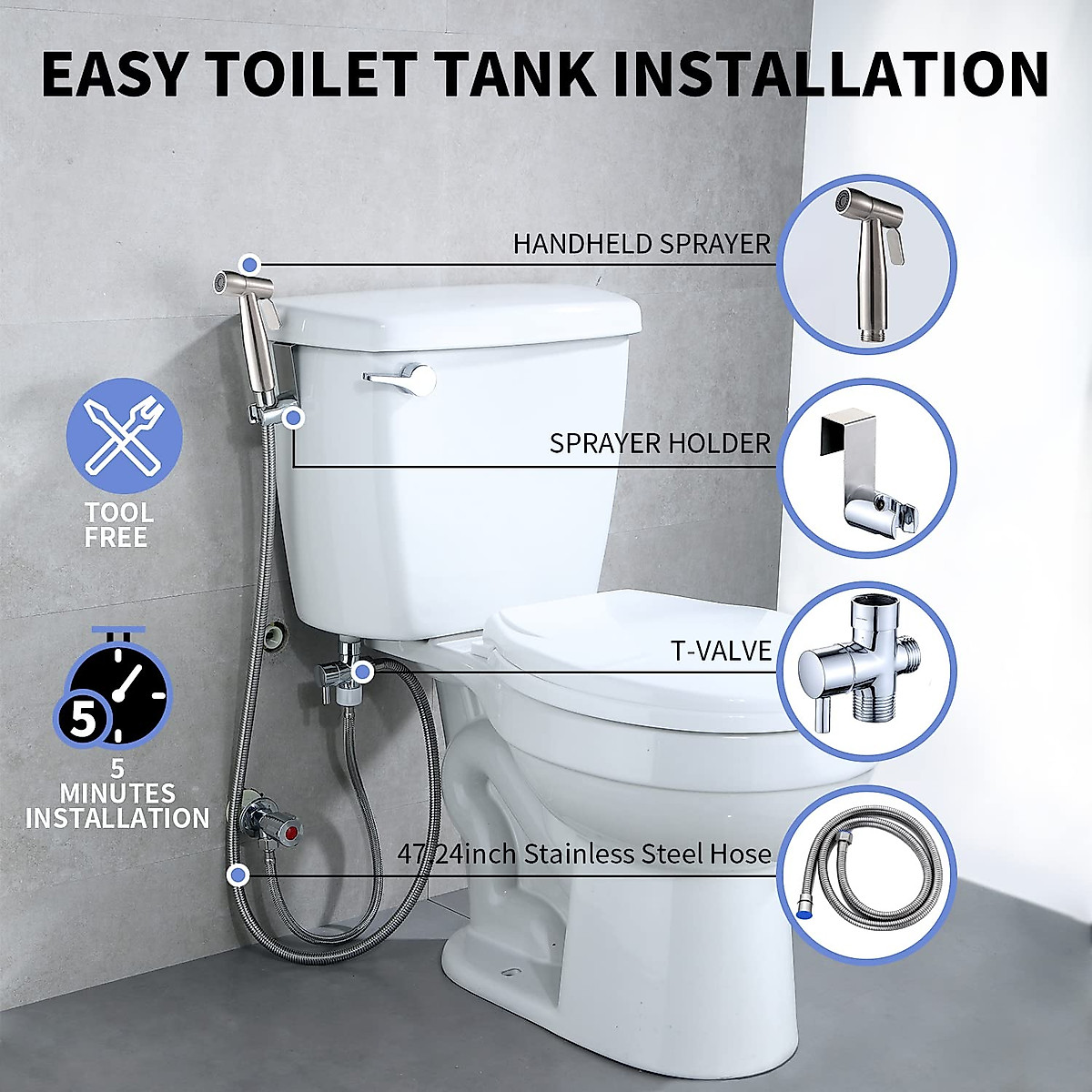 EASY TOILET TANK INSTALLATION

HANDHELD SPRAYER

SPRAYER HOLDER

TOOL FREE

T-VALVE

5

5 MINUTES INSTALLATION

47.24inch Stainless Steel Hose