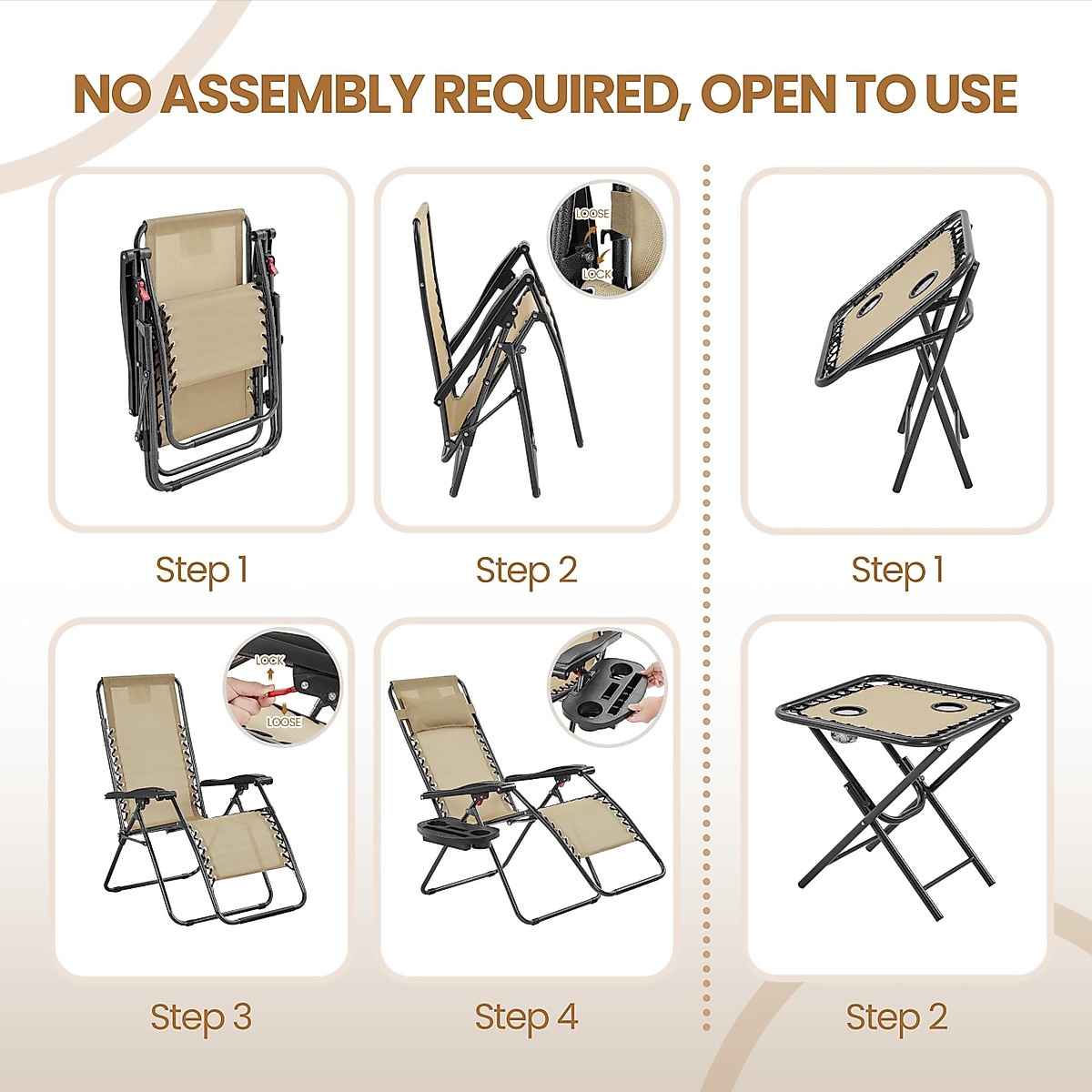 NO ASSEMBLY REQUIRED, OPEN TO USE

LOOSE
LOCK

Step 1

Step 2

Step 1

LOCK
LOOSE

Step 3

Step 4

Step 2