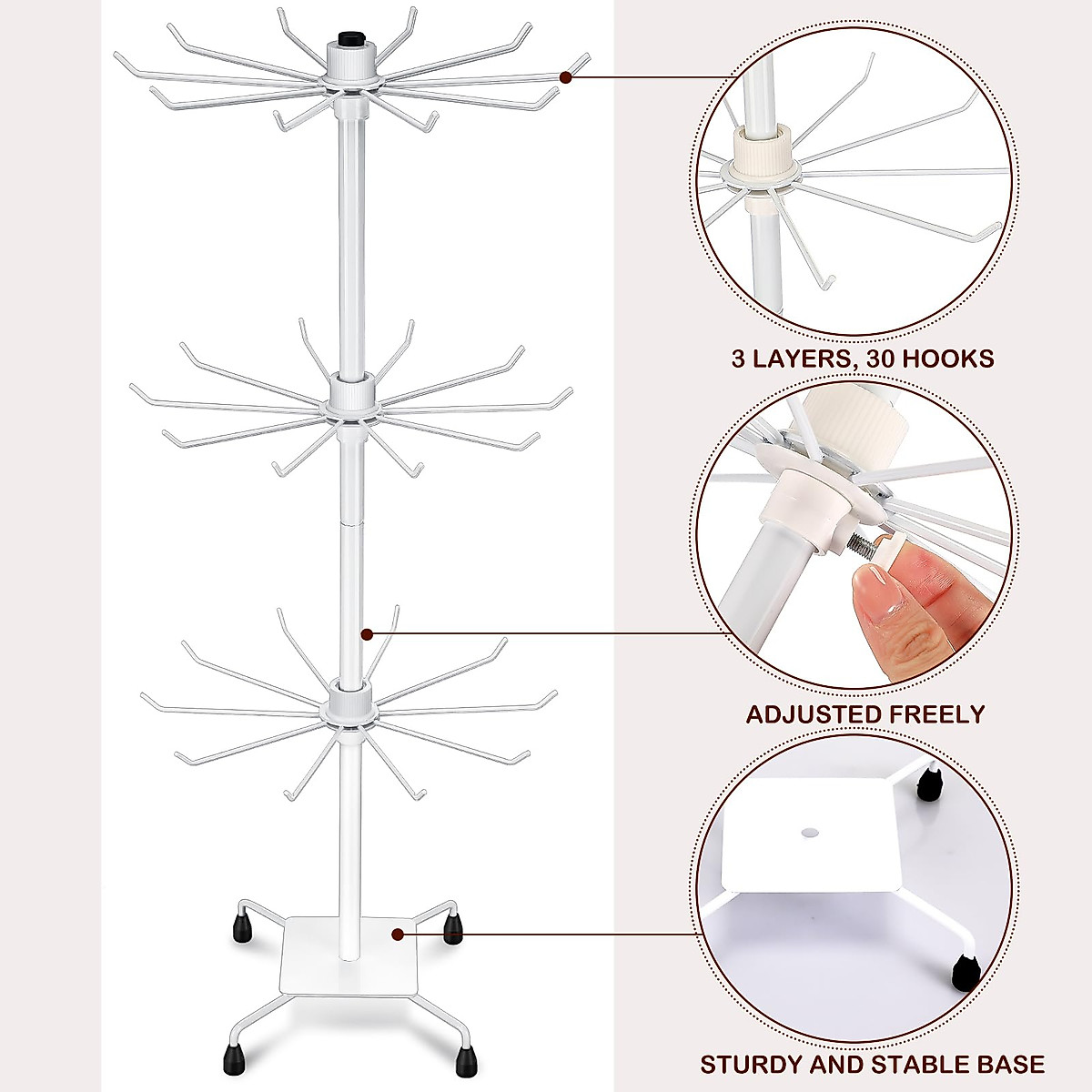 3 LAYERS, 30 HOOKS

ADJUSTED FREELY

STURDY AND STABLE BASE