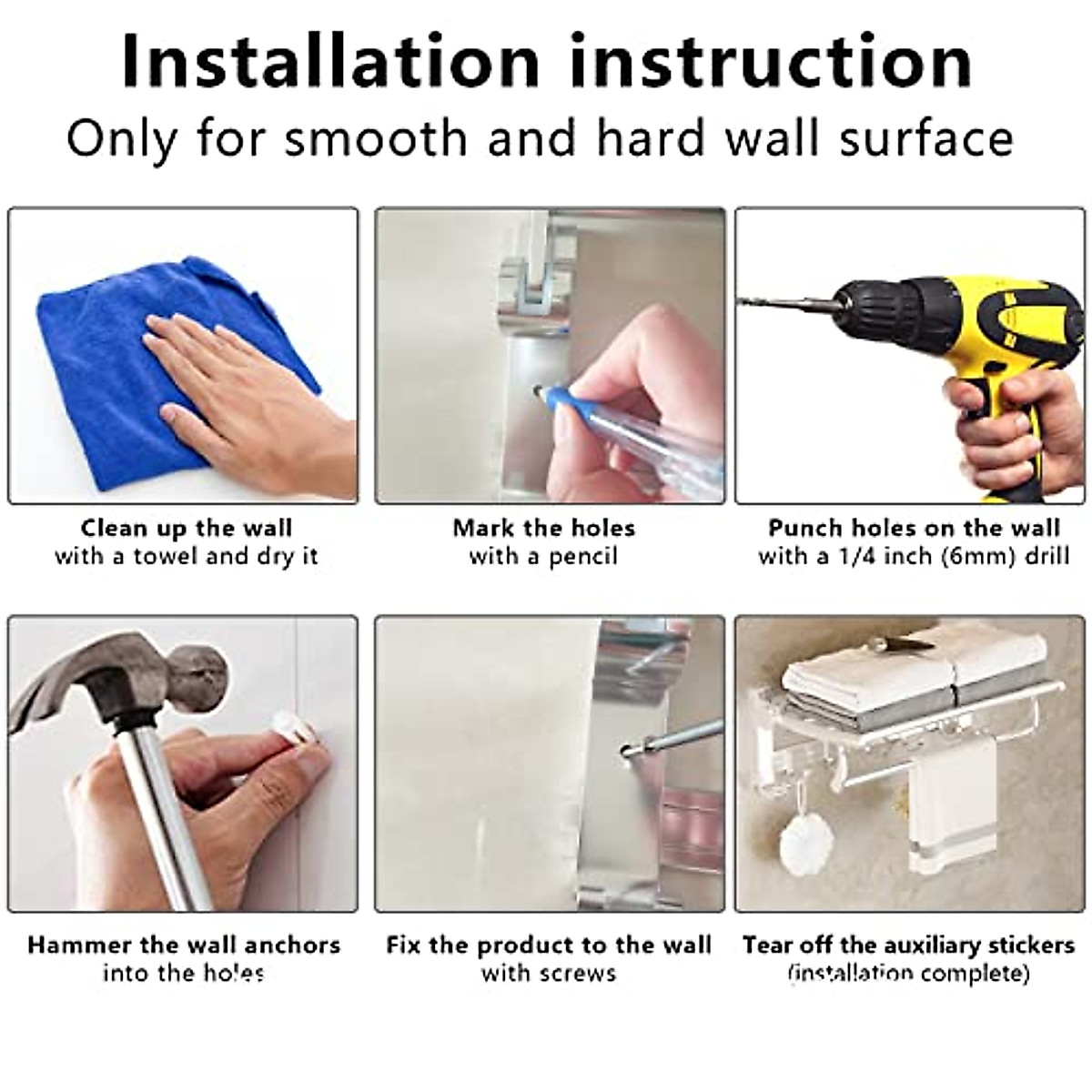 Installation instruction
Only for smooth and hard wall surface

Clean up the wall
with a towel and dry it

Mark the holes
with a pencil

Punch holes on the wall
with a 1/4 inch (6mm) drill

Hammer the wall anchors
into the holes

Fix the product to the wall
with screws

Tear off the auxiliary stickers
(installation complete)