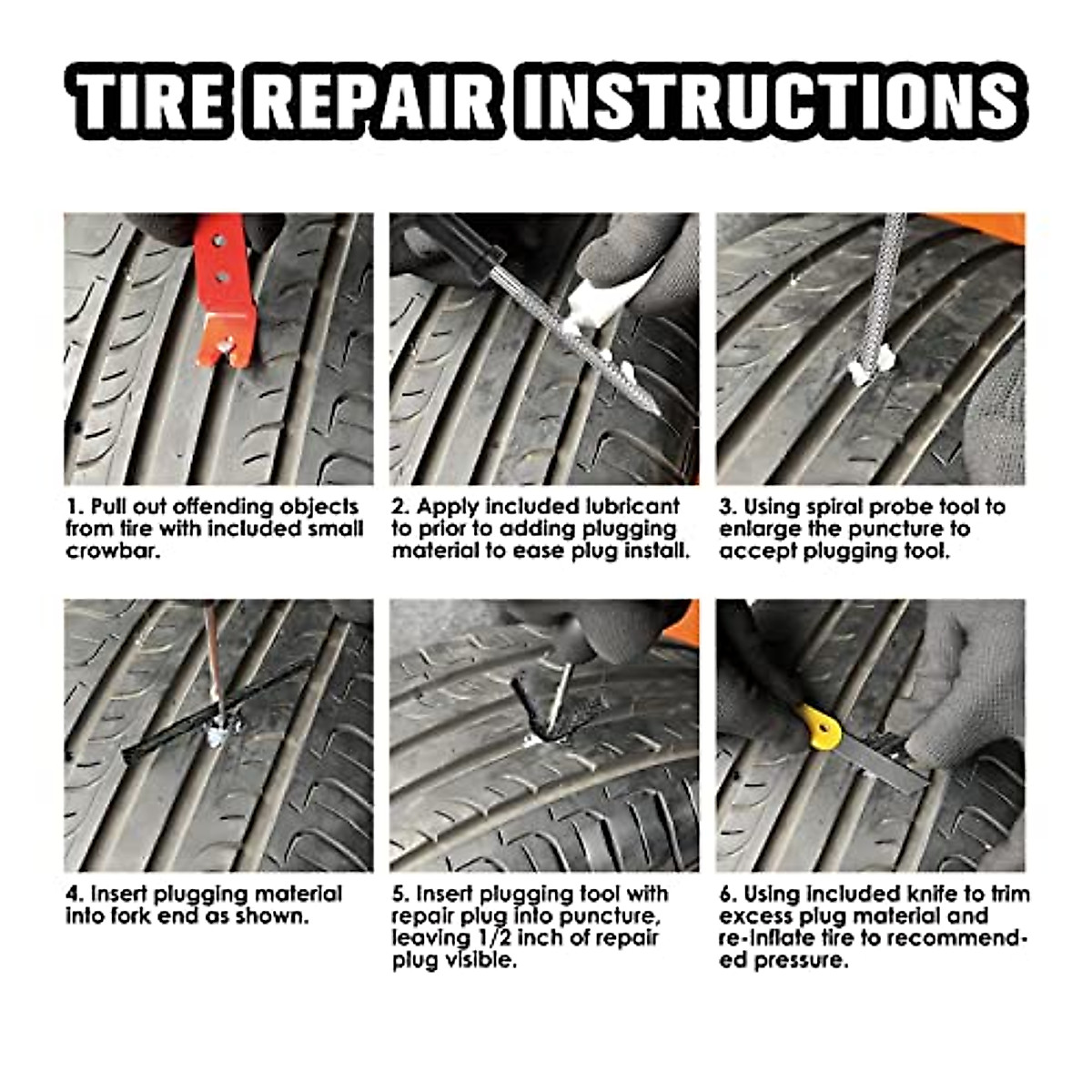 TIRE REPAIR INSTRUCTIONS

1. Pull out offending objects from tire with included small crowbar.

2. Apply included lubricant to prior to adding plugging material to ease plug install.

3. Using spiral probe tool to enlarge the puncture to accept plugging tool.

4. Insert plugging material into fork end as shown.

5. Insert plugging tool with repair plug into puncture, leaving 1/2 inch of repair plug visible.

6. Using included knife to trim excess plug material and re-inflate tire to recommended pressure.