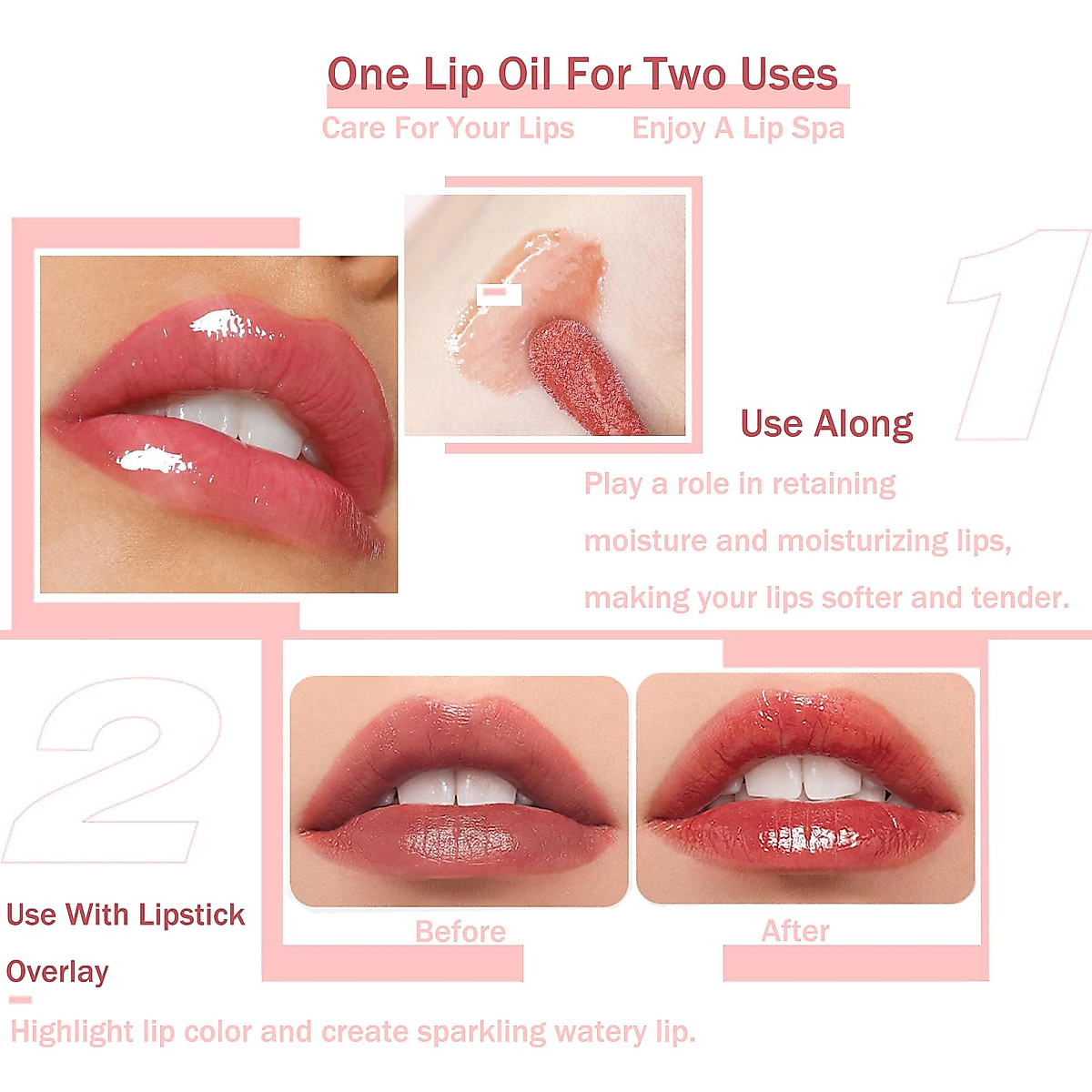 One Lip Oil For Two Uses

Care For Your Lips    Enjoy A Lip Spa

1

Use Along

Play a role in retaining moisture and moisturizing lips, making your lips softer and tender.

2

Before

After

Use With Lipstick Overlay

Highlight lip color and create sparkling watery lip.