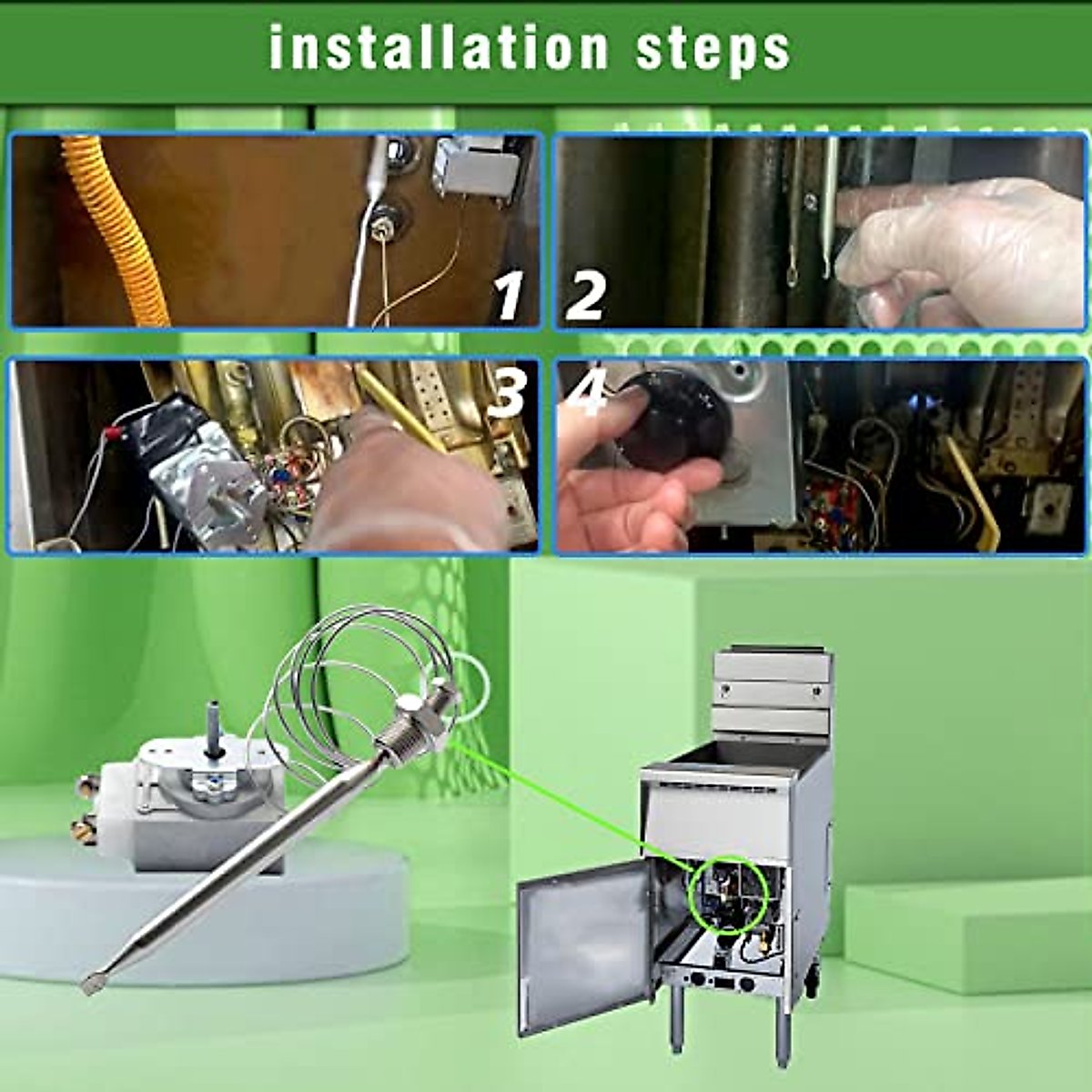 installation steps

1

2

3

4