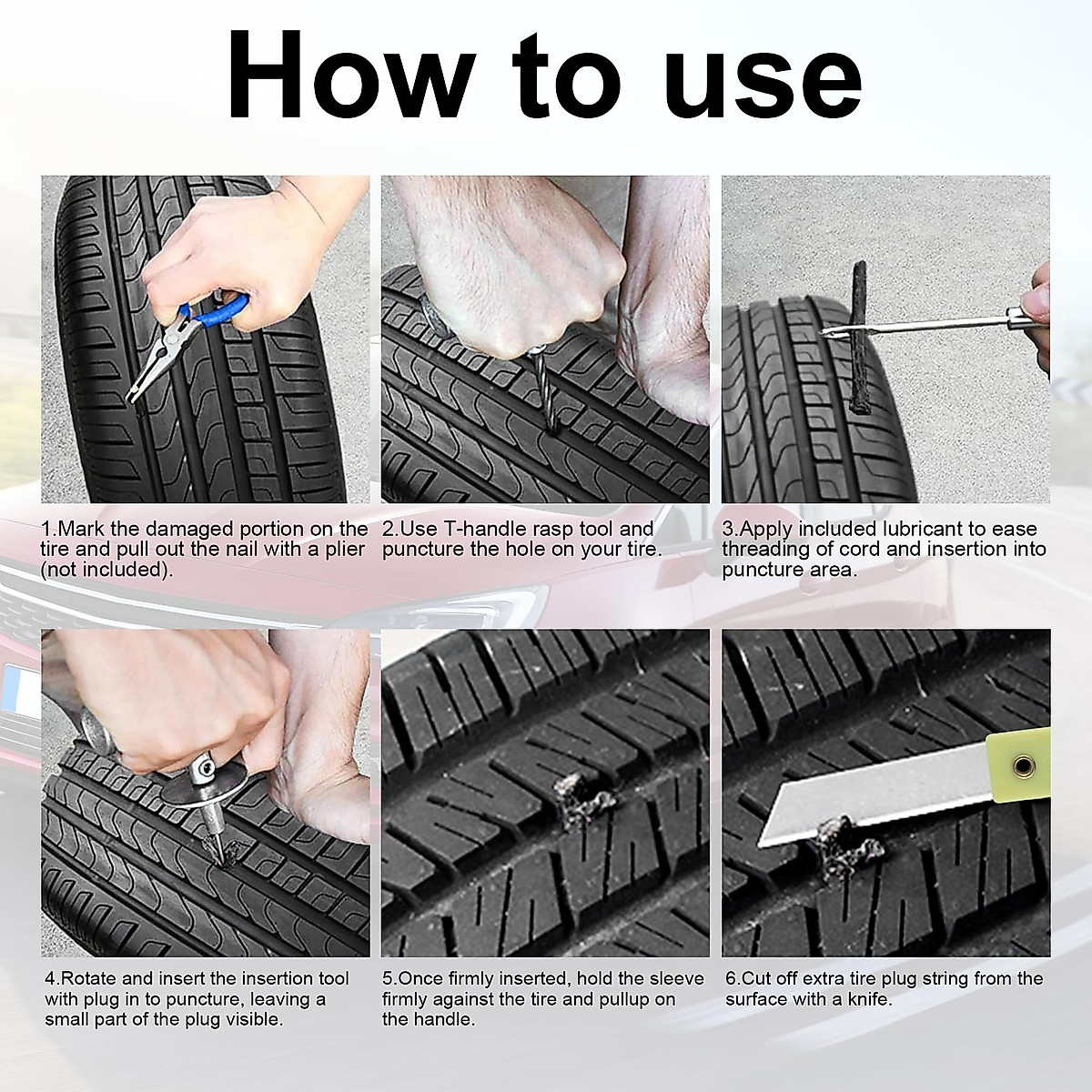 How to use

1.Mark the damaged portion on the tire and pull out the nail with a plier (not included).

2.Use T-handle rasp tool and puncture the hole on your tire.

3.Apply included lubricant to ease threading of cord and insertion into puncture area.

4.Rotate and insert the insertion tool with plug in to puncture, leaving a small part of the plug visible.

5.Once firmly inserted, hold the sleeve firmly against the tire and pullup on the handle.

6.Cut off extra tire plug string from the surface with a knife.