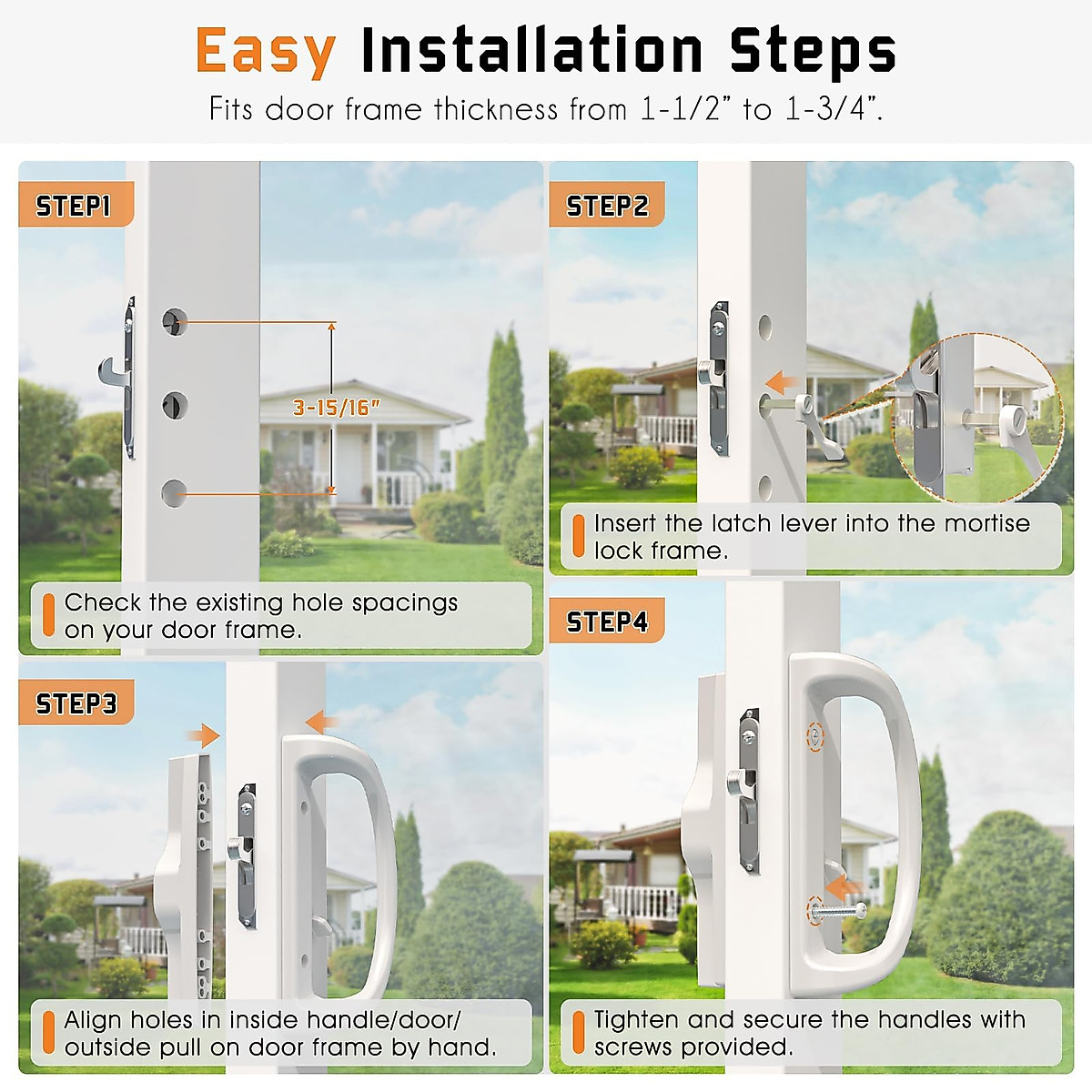 Easy Installation Steps
Fits door frame thickness from 1-1/2" to 1-3/4".

STEP1
3-15/16"
Check the existing hole spacings on your door frame.

STEP2
Insert the latch lever into the mortise lock frame.

STEP3
Align holes in inside handle/door/ outside pull on door frame by hand.

STEP4
Tighten and secure the handles with screws provided.