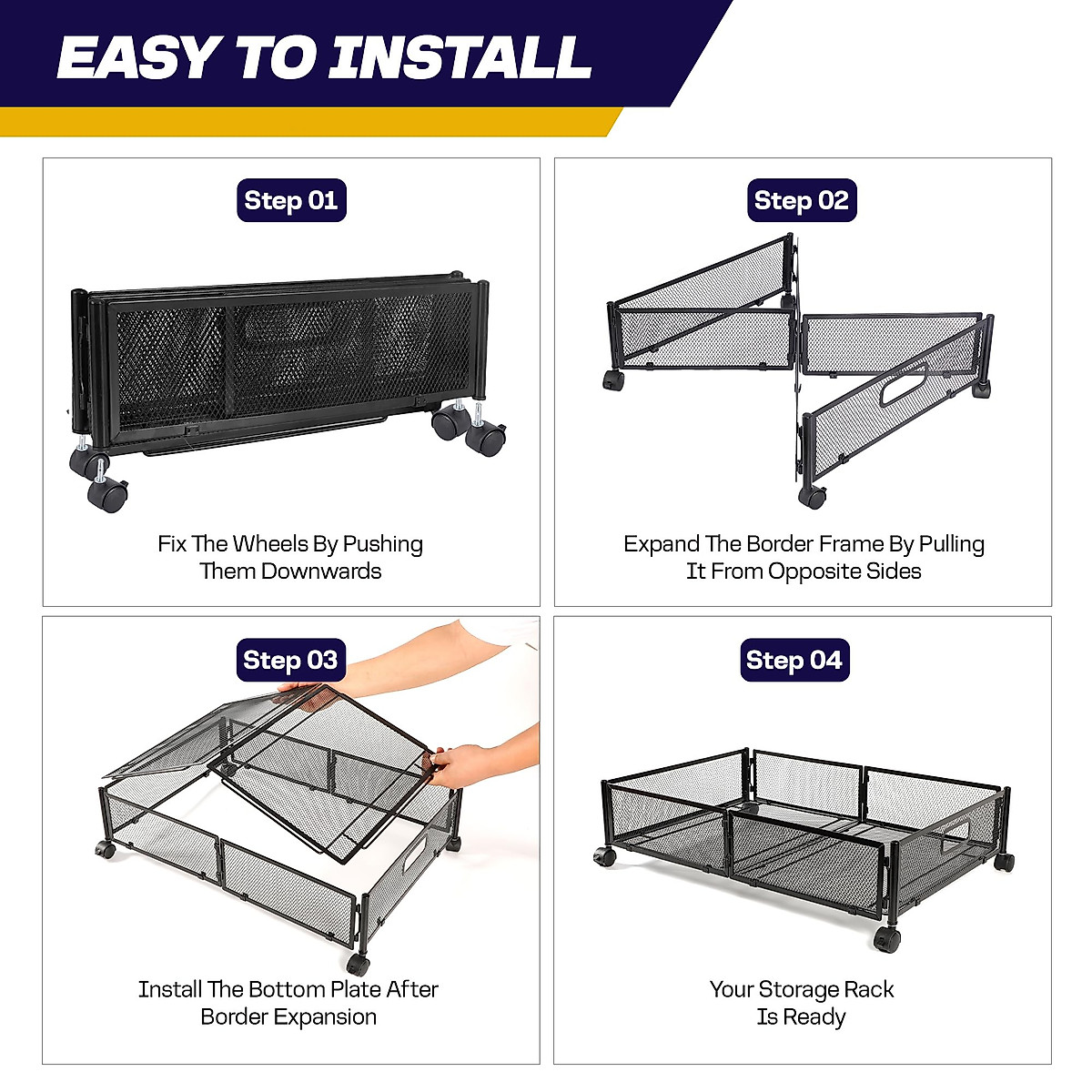 EASY TO INSTALL

Step 01

Fix The Wheels By Pushing Them Downwards

Step 02

Expand The Border Frame By Pulling It From Opposite Sides

Step 03

Install The Bottom Plate After Border Expansion

Step 04

Your Storage Rack Is Ready