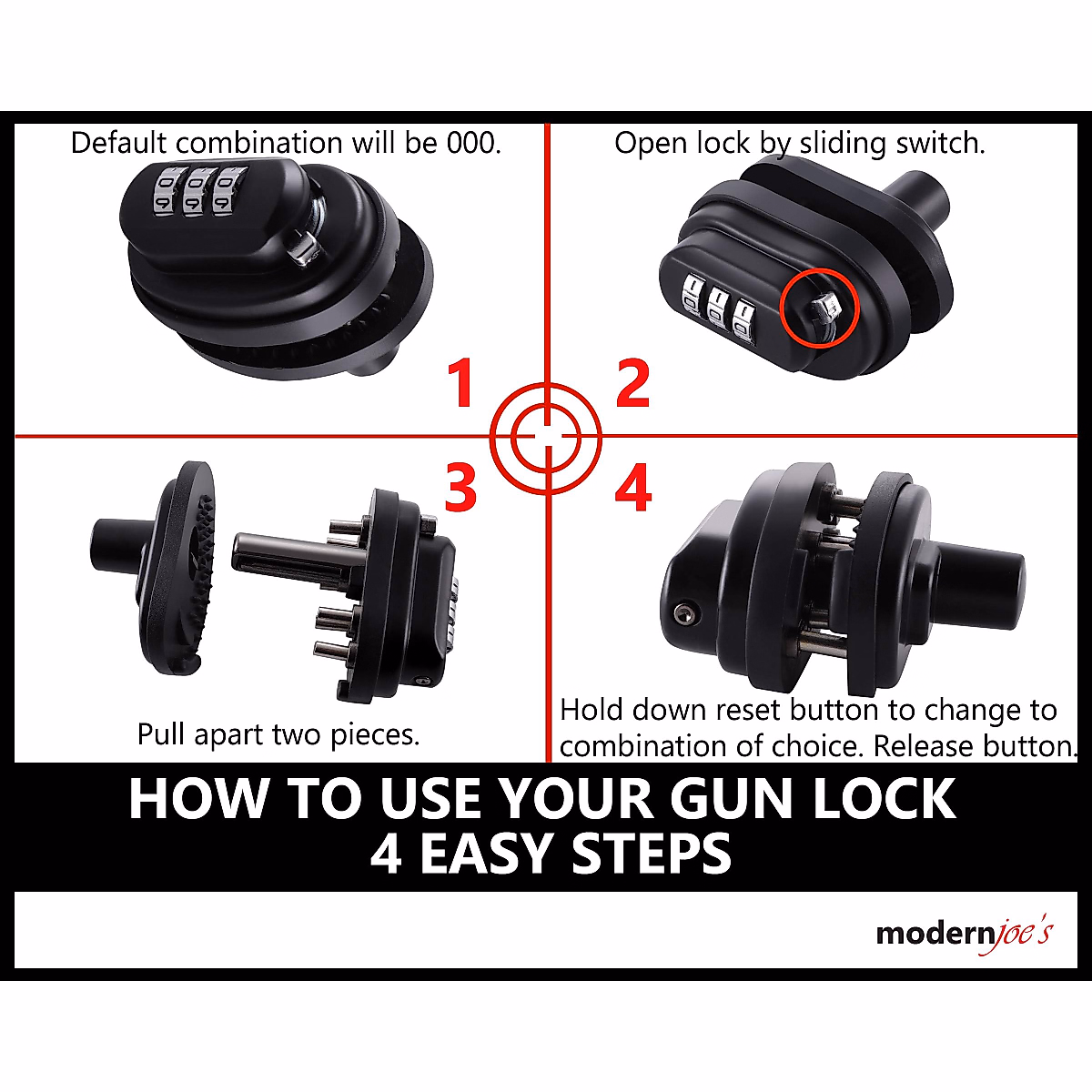 Default combination will be 000.

Open lock by sliding switch.

1

2

3

4

Pull apart two pieces.

Hold down reset button to change to combination of choice. Release button.

HOW TO USE YOUR GUN LOCK
4 EASY STEPS

modernjoe's