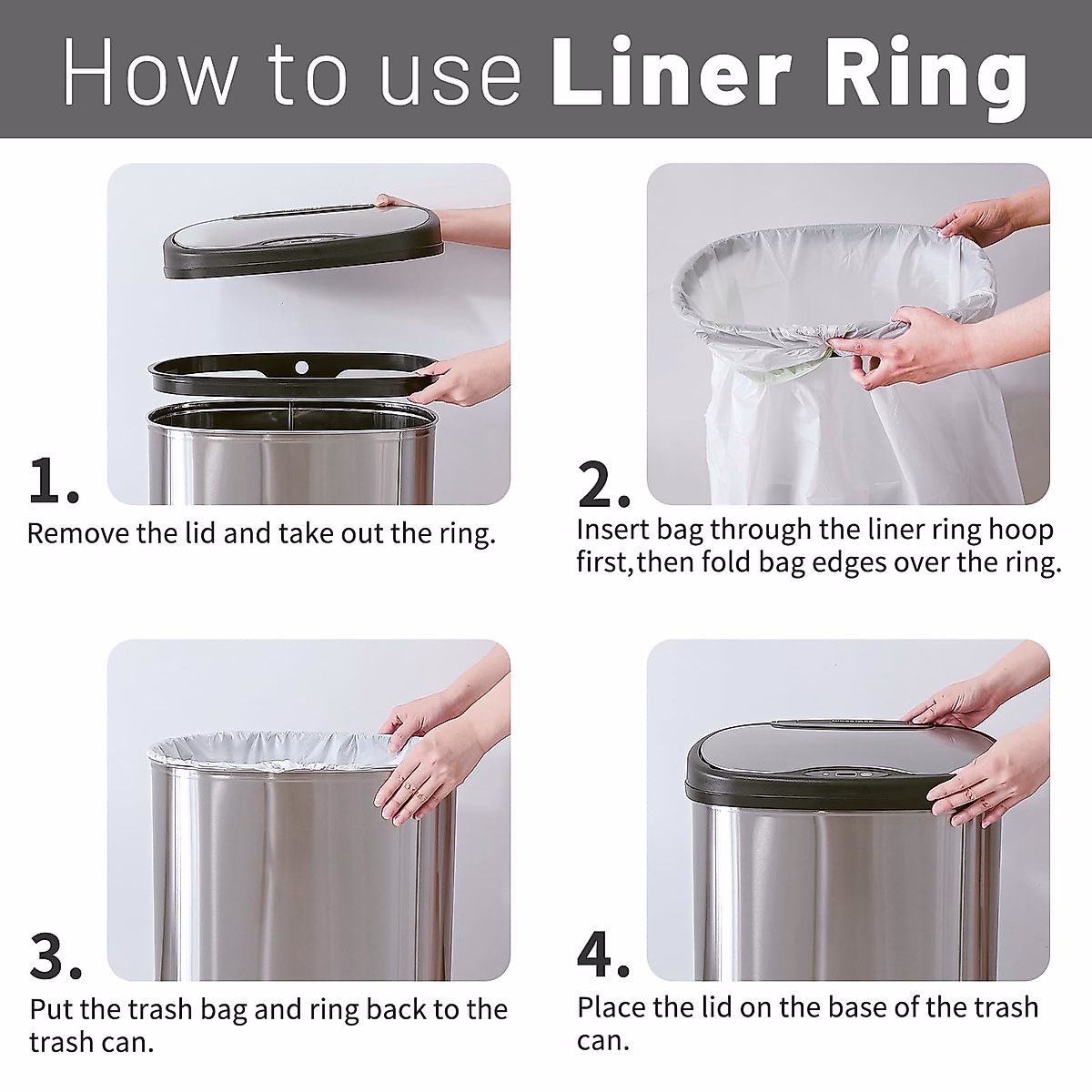 How to use Liner Ring

1.
Remove the lid and take out the ring.

2.
Insert bag through the liner ring hoop first,then fold bag edges over the ring.

3.
Put the trash bag and ring back to the trash can.

4.
Place the lid on the base of the trash can.