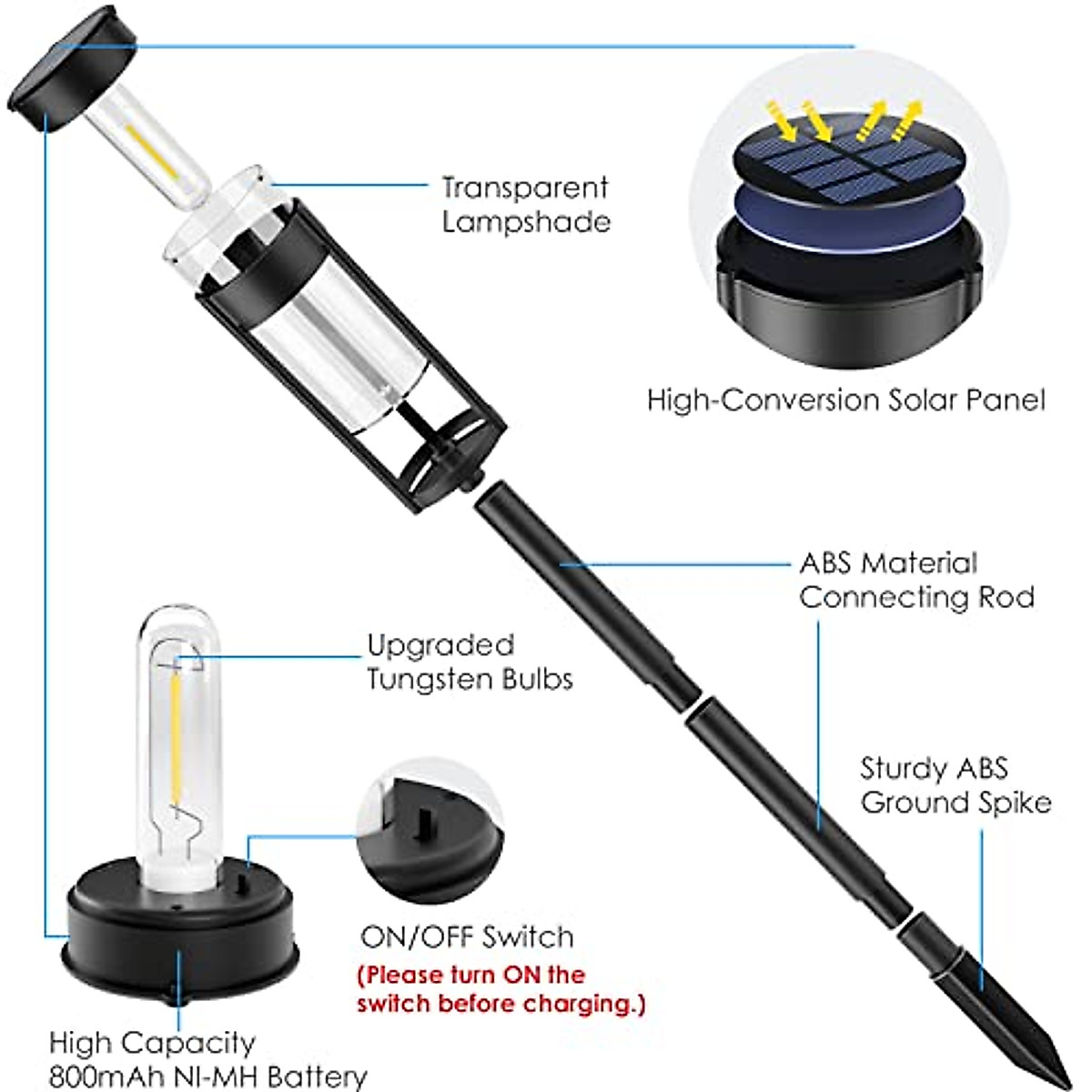 Transparent Lampshade

High-Conversion Solar Panel

ABS Material Connecting Rod

Upgraded Tungsten Bulbs

Sturdy ABS Ground Spike

ON/OFF Switch

(Please turn ON the switch before charging.)

High Capacity 800mAh NI-MH Battery