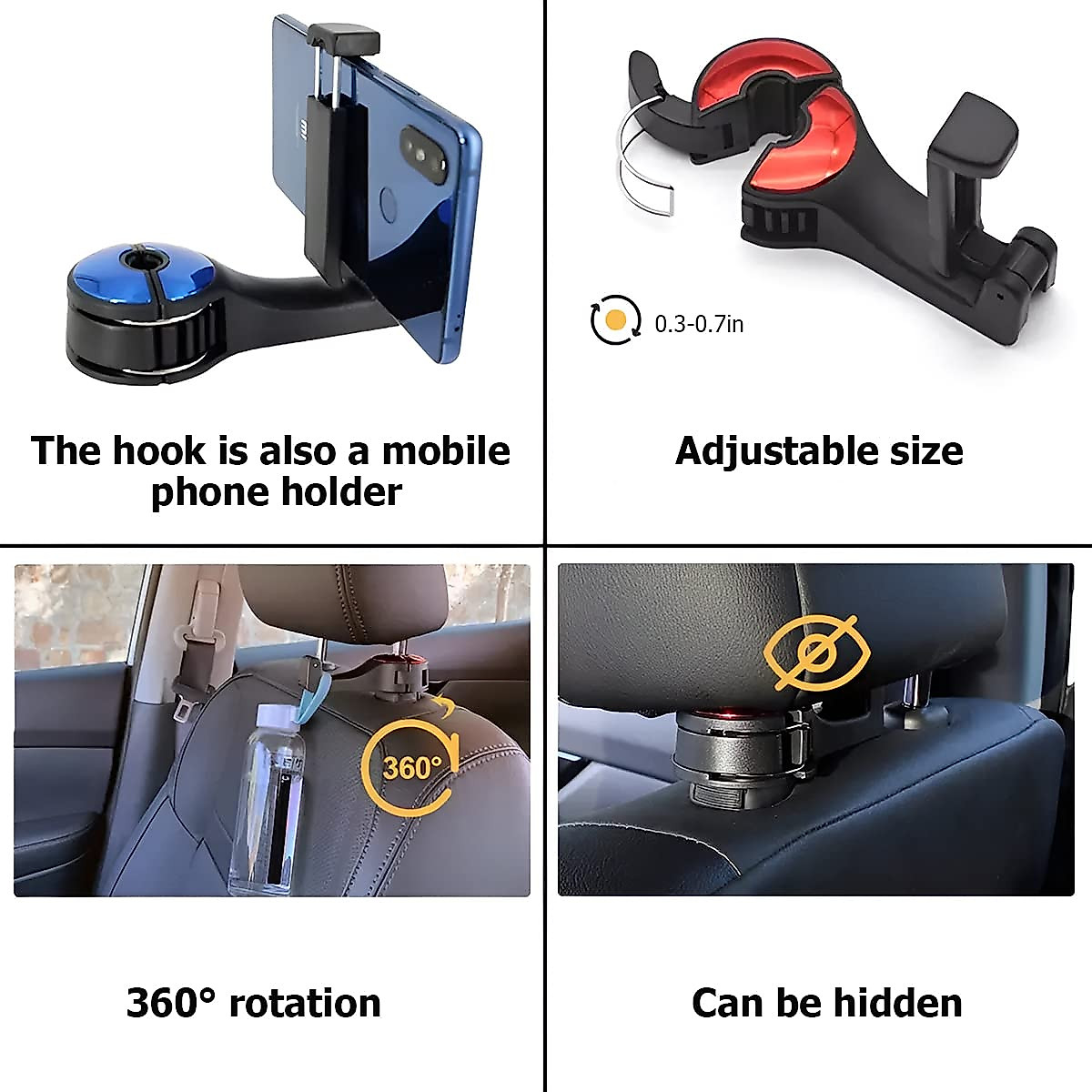 The hook is also a mobile phone holder

0.3-0.7in

Adjustable size

360°

360° rotation

Can be hidden