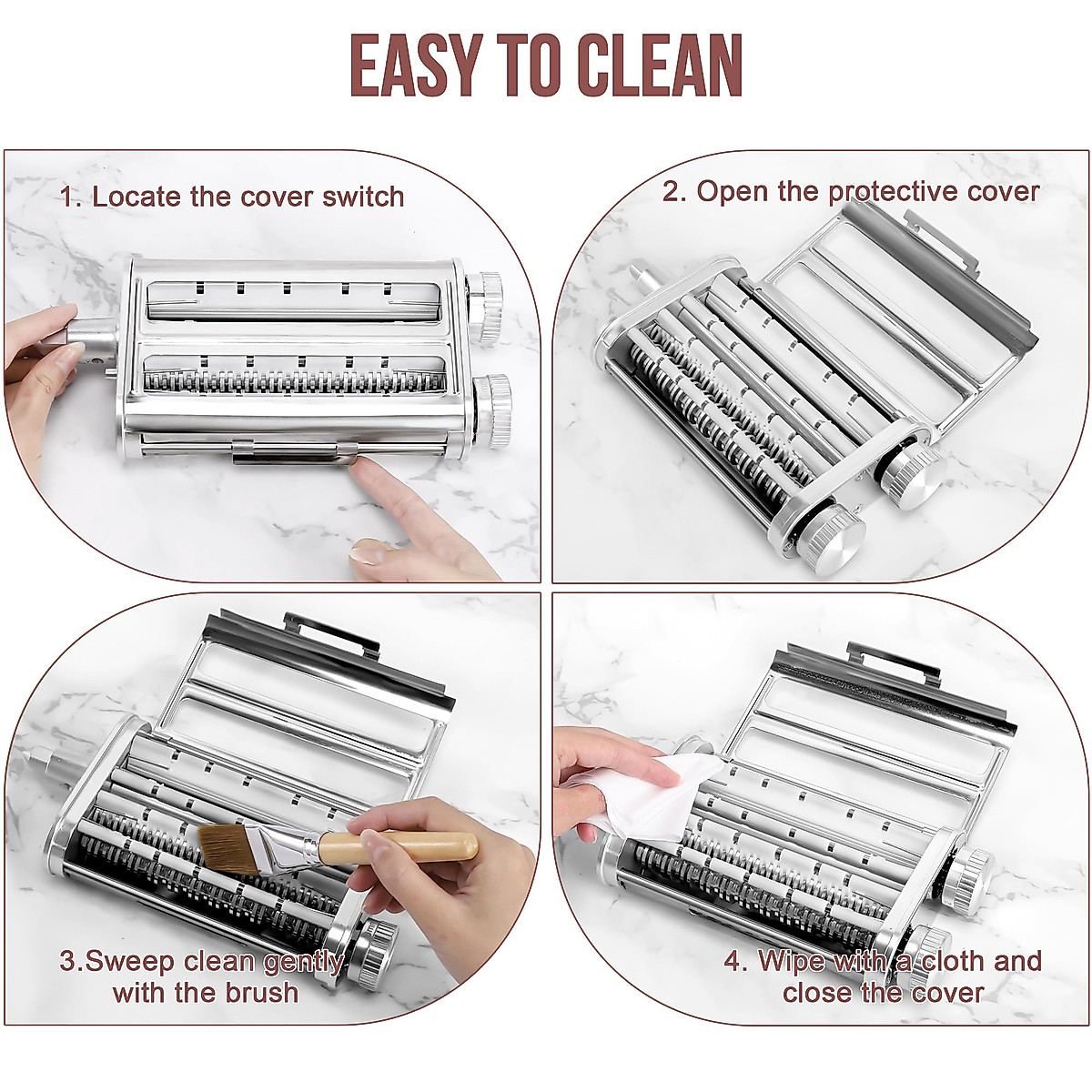 EASY TO CLEAN

1. Locate the cover switch

2. Open the protective cover

3.Sweep clean gently with the brush

4. Wipe with a cloth and close the cover