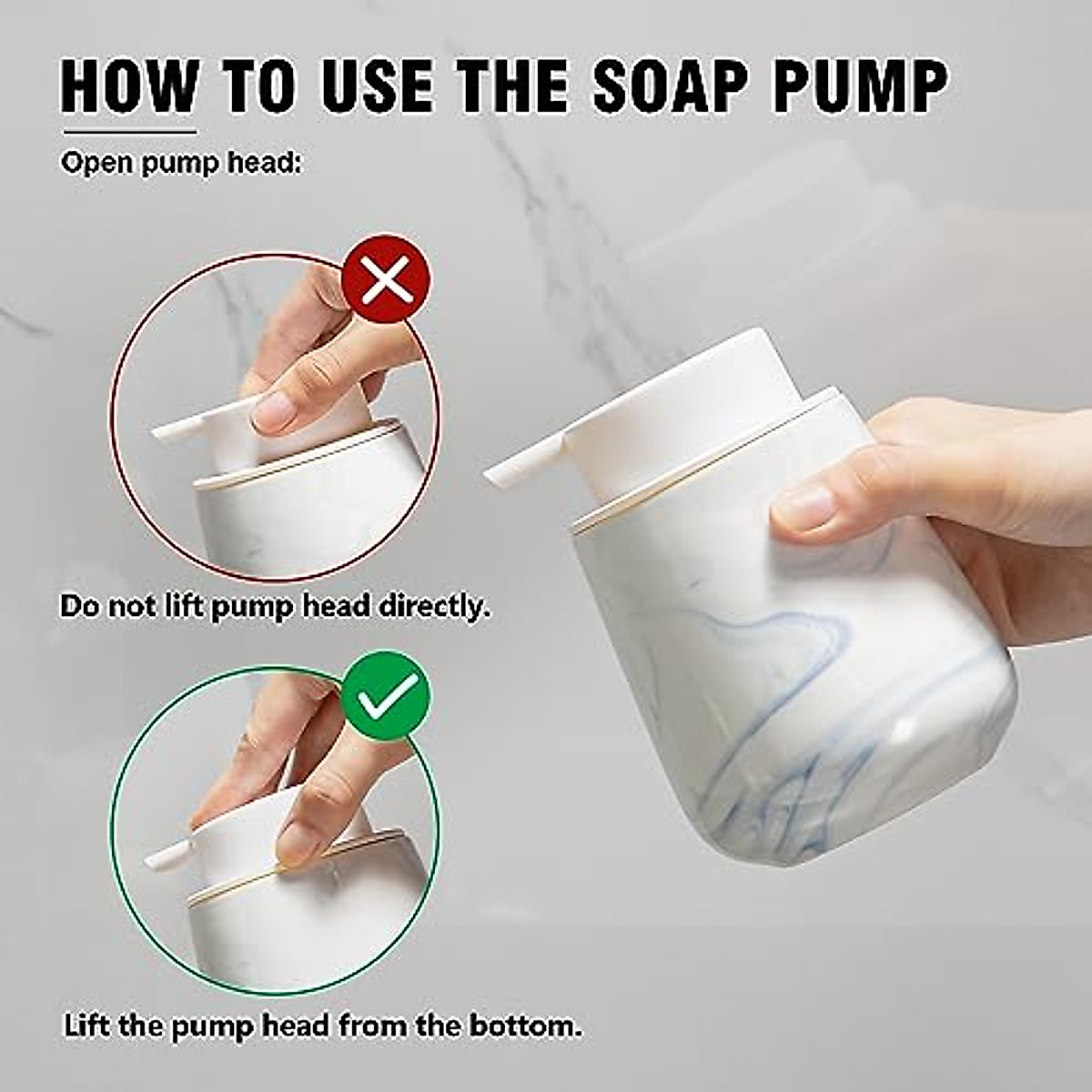 HOW TO USE THE SOAP PUMP

Open pump head:

Do not lift pump head directly.

Lift the pump head from the bottom.