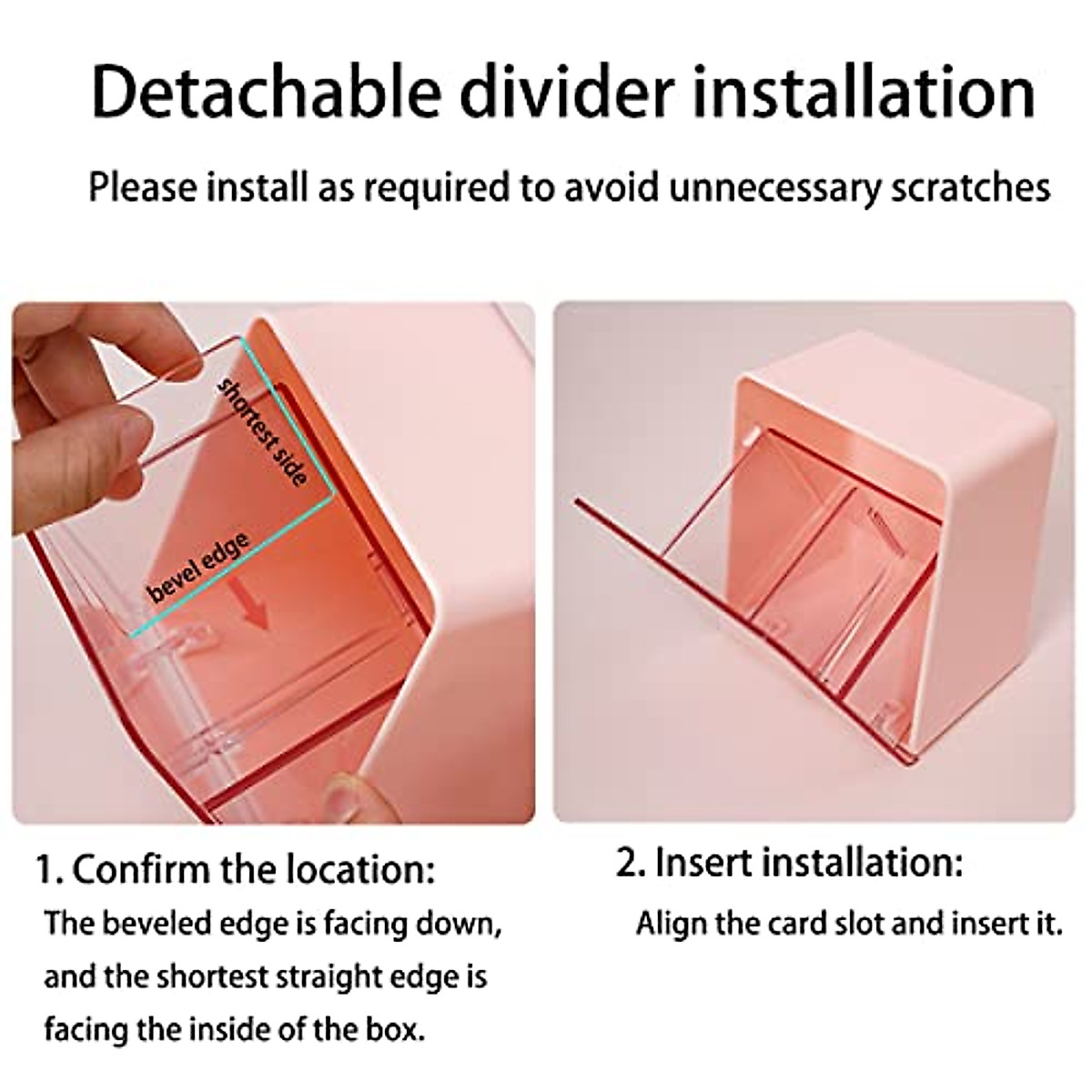 Detachable divider installation

Please install as required to avoid unnecessary scratches

shortest side

bevel edge

1. Confirm the location:

The beveled edge is facing down, and the shortest straight edge is facing the inside of the box.

2. Insert installation:

Align the card slot and insert it.