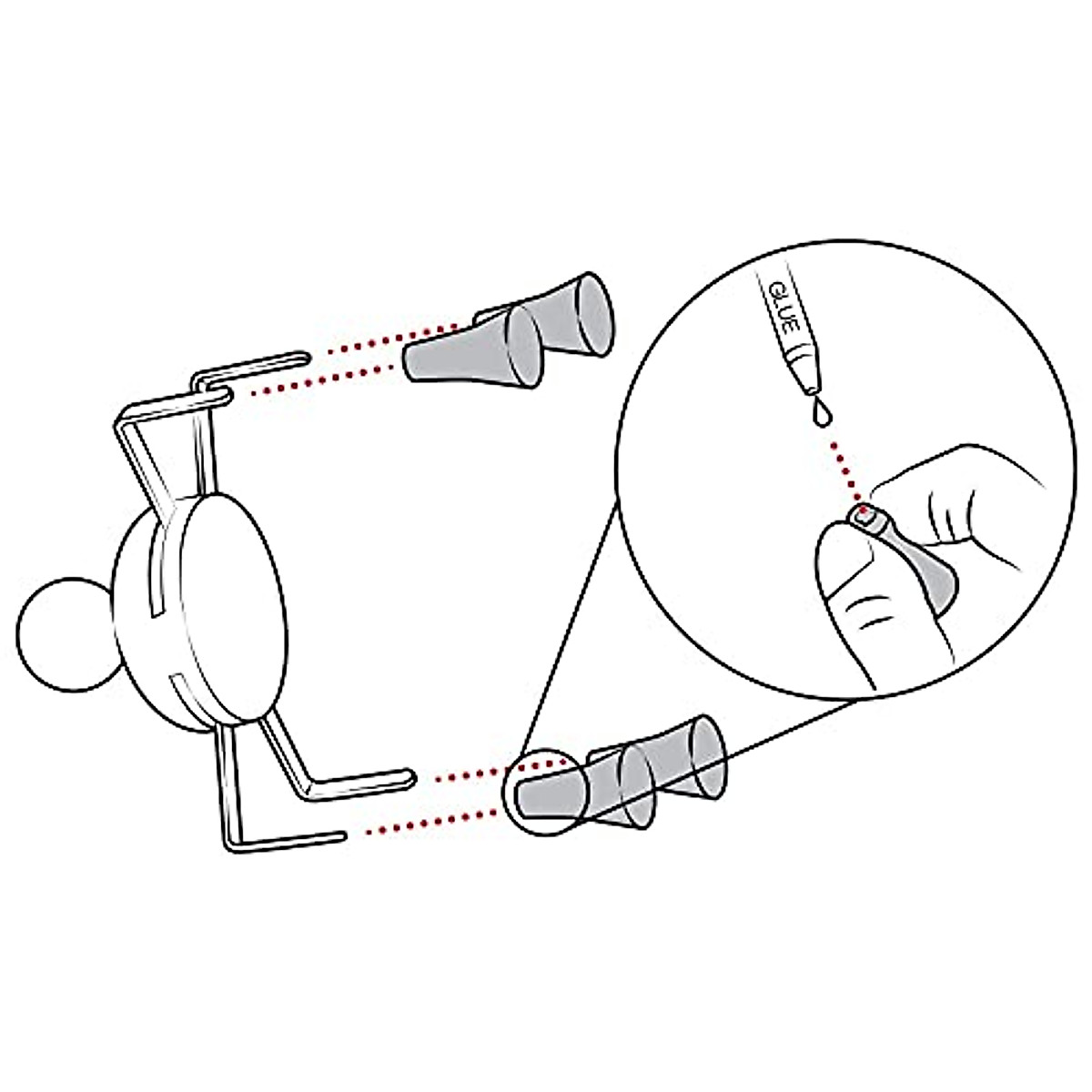 GLUE