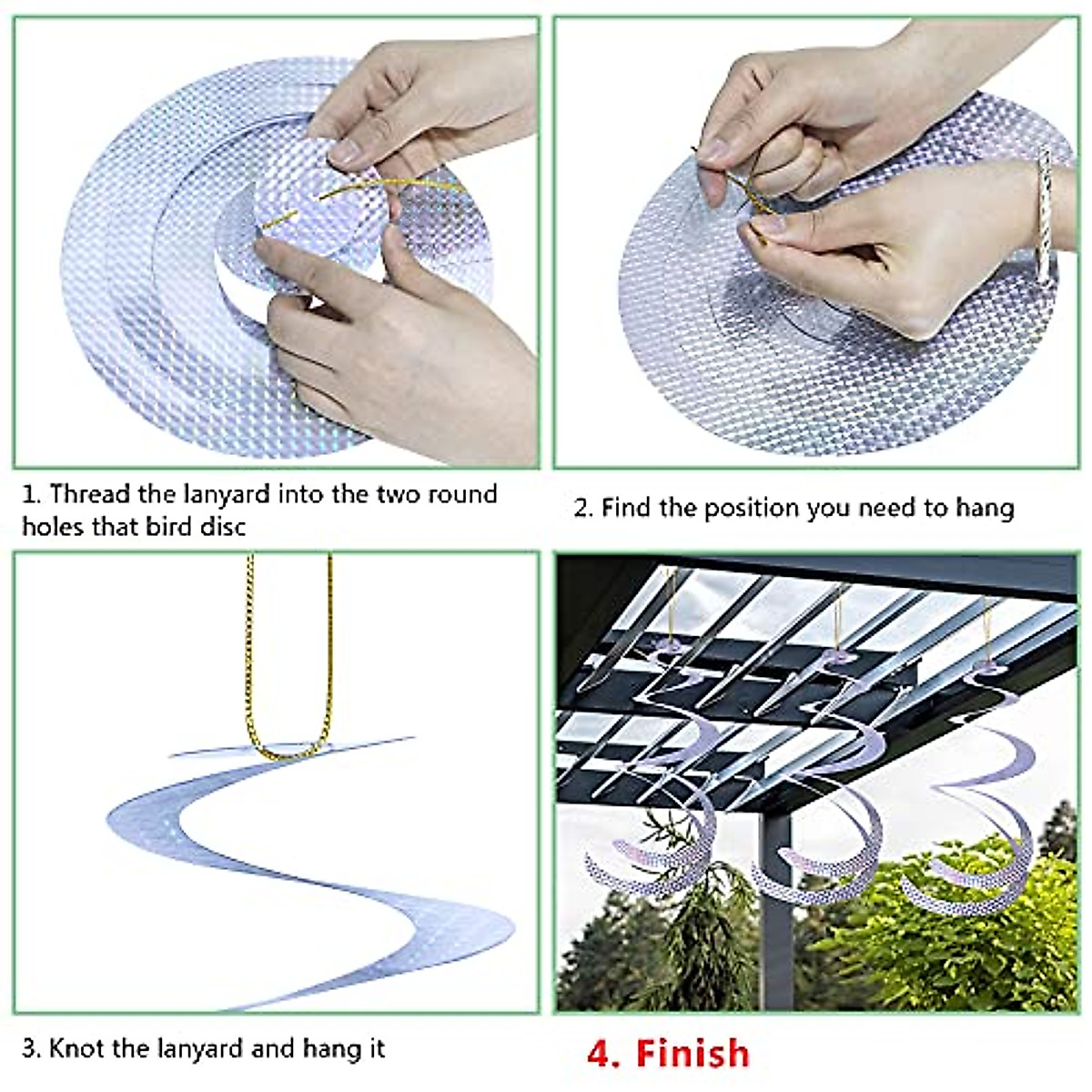 1. Thread the lanyard into the two round holes that bird disc

2. Find the position you need to hang

3. Knot the lanyard and hang it

4. Finish