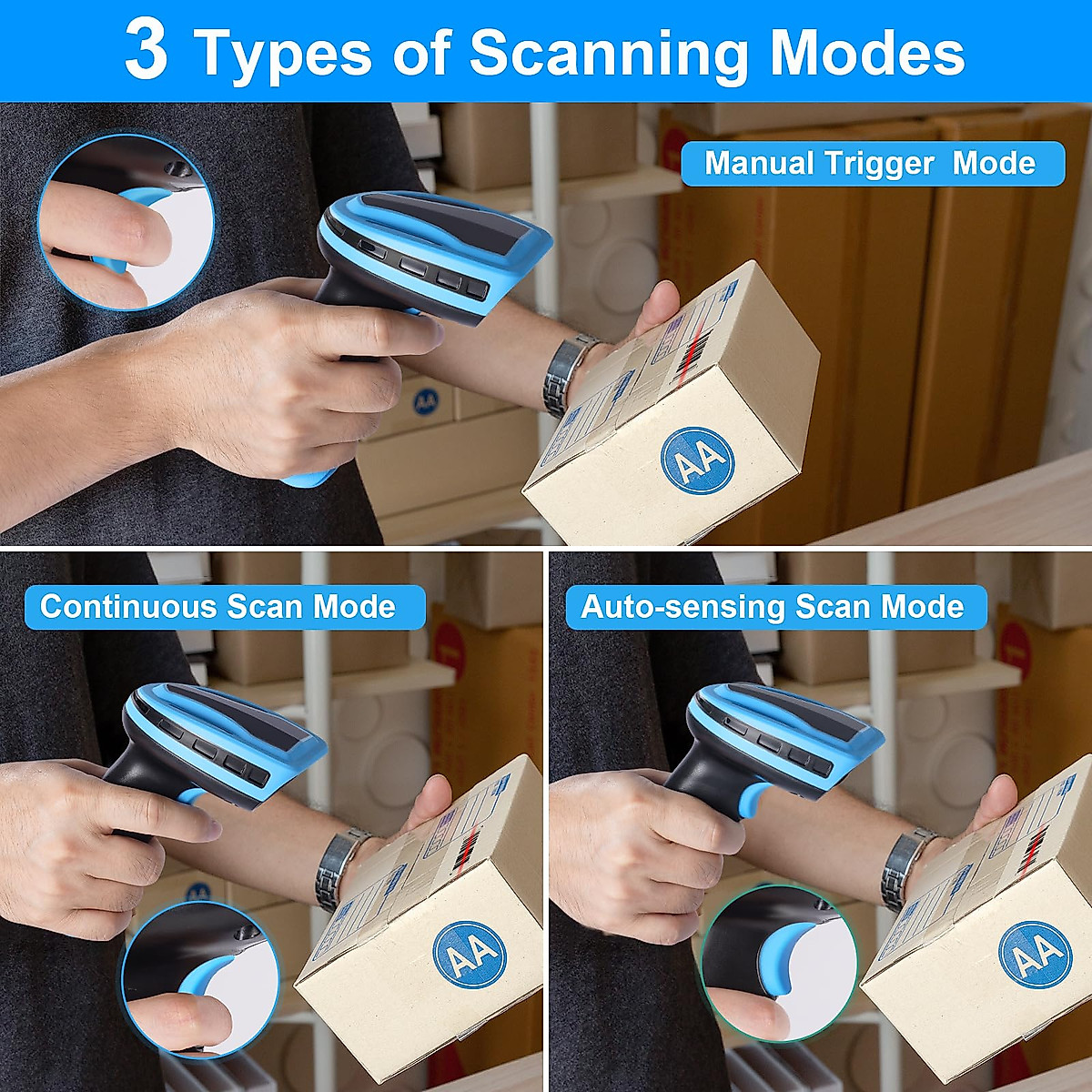 3 Types of Scanning Modes

Manual Trigger Mode

AA

AA

Continuous Scan Mode

AA

Auto-sensing Scan Mode

AA