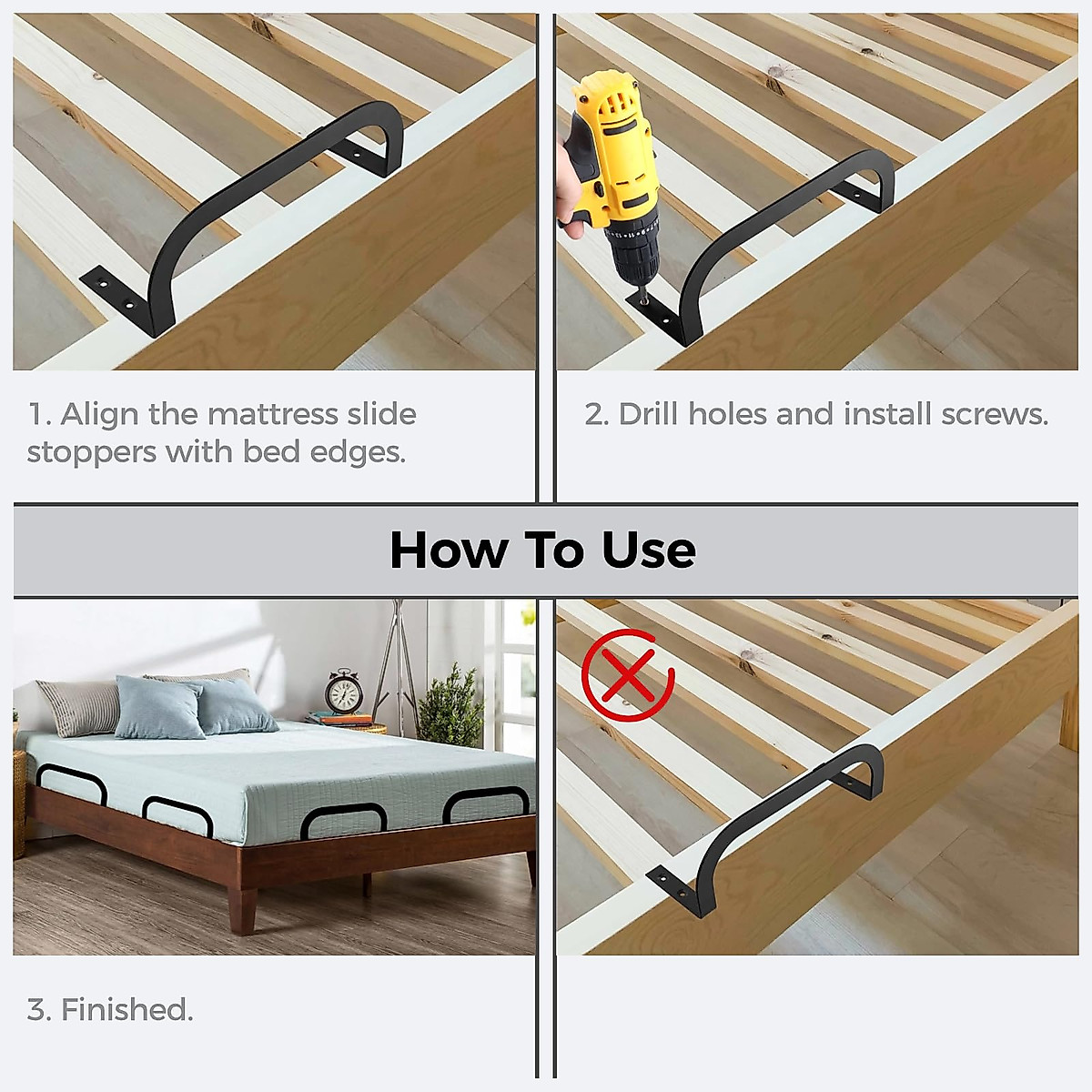 1. Align the mattress slide stoppers with bed edges.

2. Drill holes and install screws.

How To Use

3. Finished.