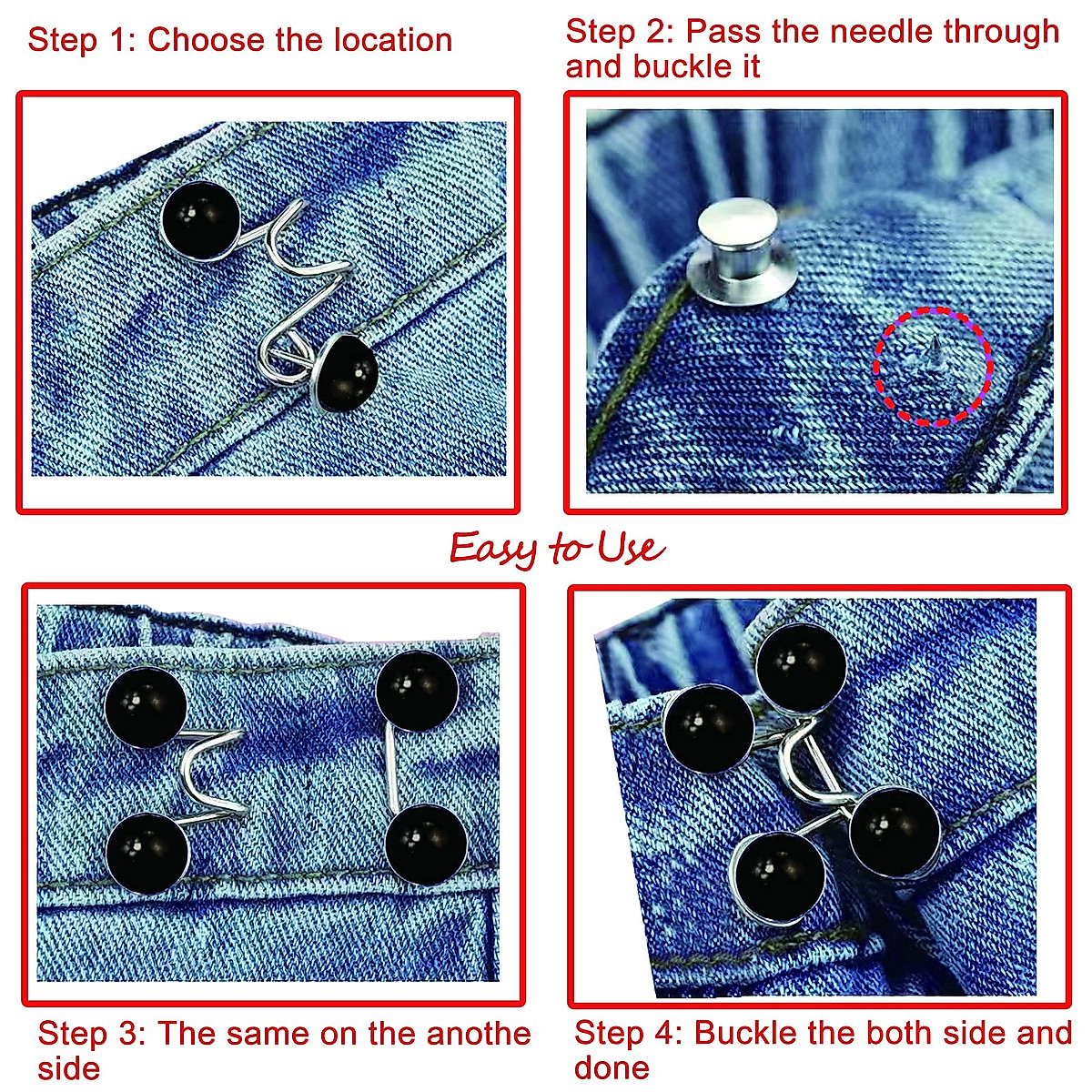 Step 1: Choose the location

Step 2: Pass the needle through and buckle it

Easy to Use

Step 3: The same on the anothe side

Step 4: Buckle the both side and done