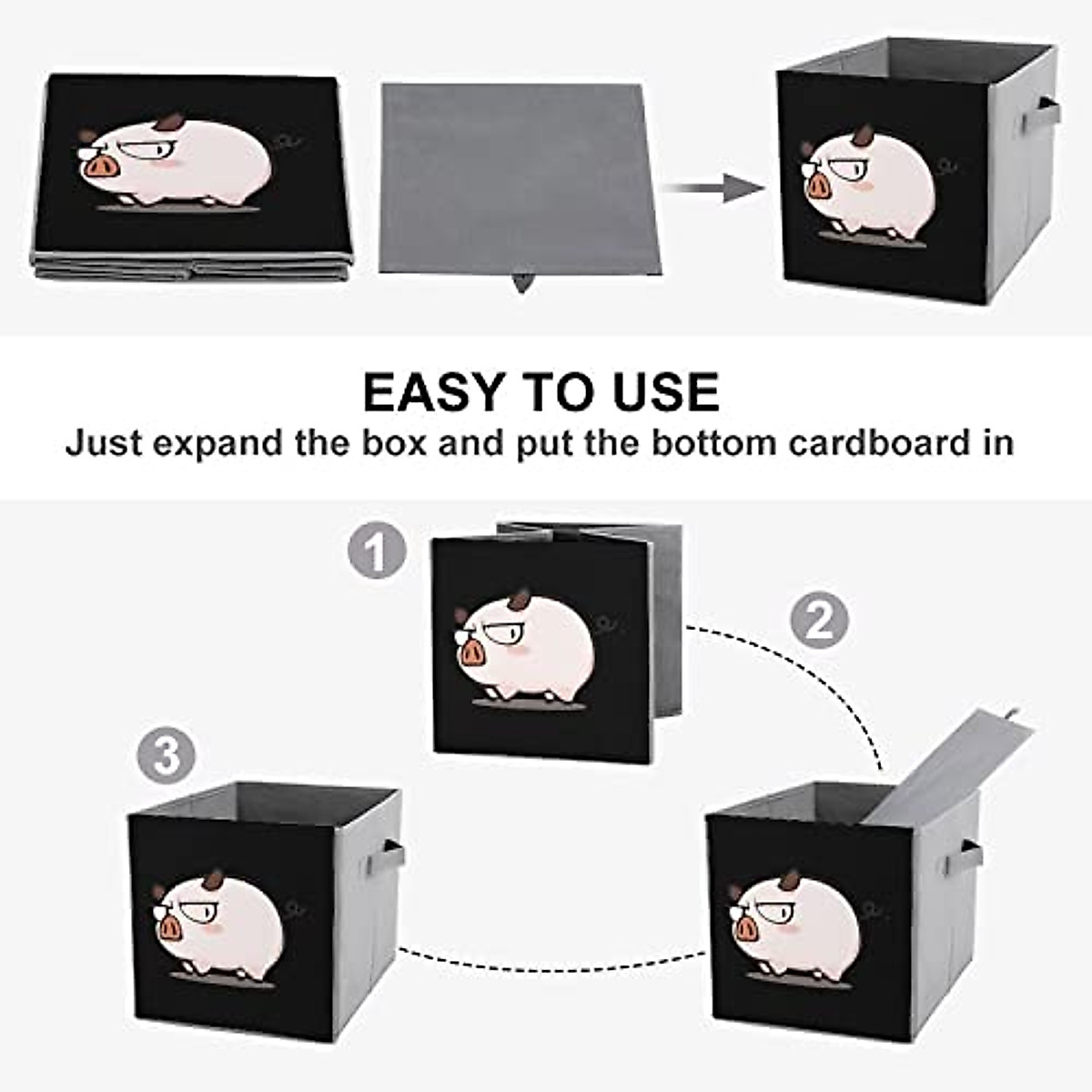 EASY TO USE
Just expand the box and put the bottom cardboard in

1

2

3