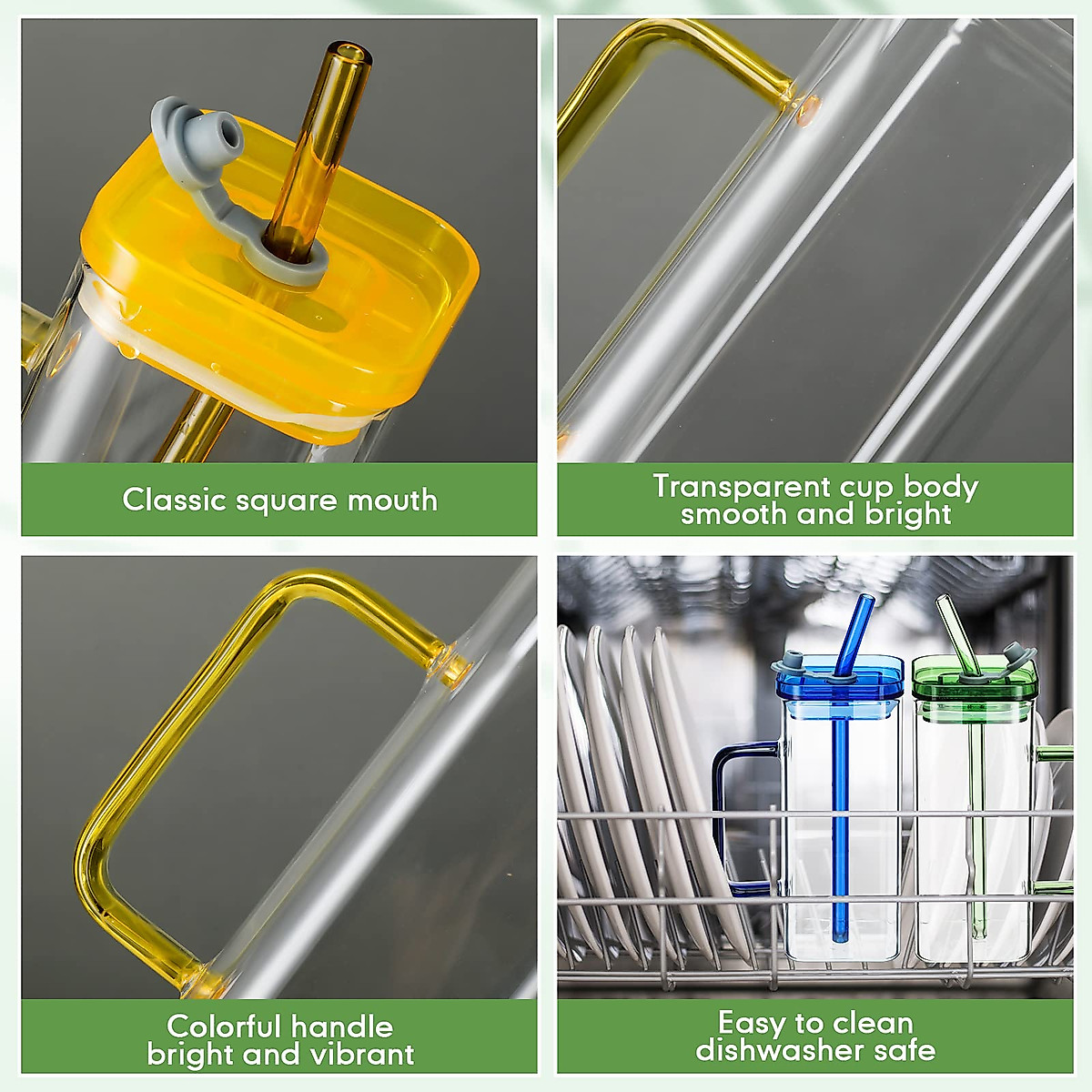 Classic square mouth

Transparent cup body
smooth and bright

Colorful handle
bright and vibrant

Easy to clean
dishwasher safe