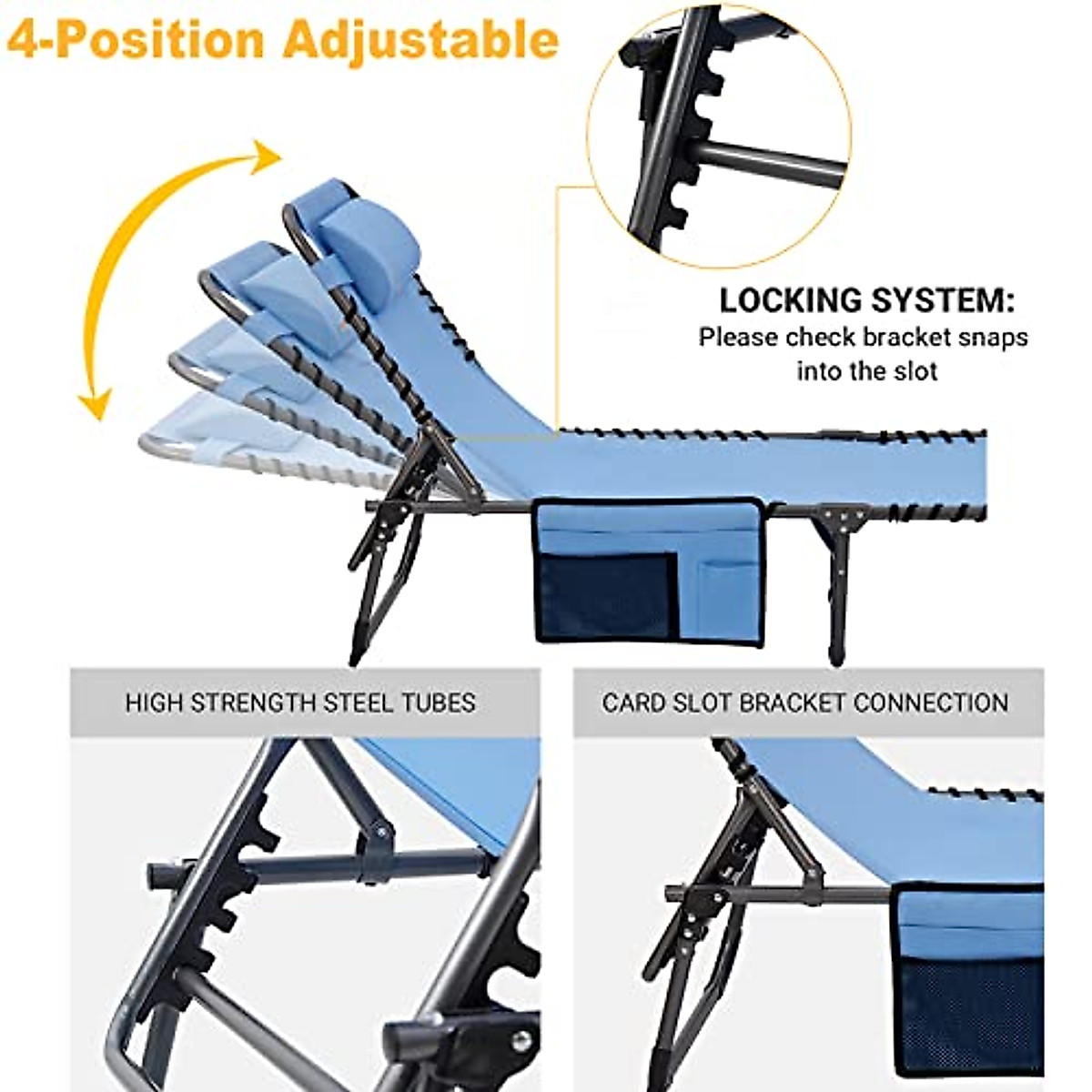 4-Position Adjustable

LOCKING SYSTEM:
Please check bracket snaps into the slot

HIGH STRENGTH STEEL TUBES

CARD SLOT BRACKET CONNECTION