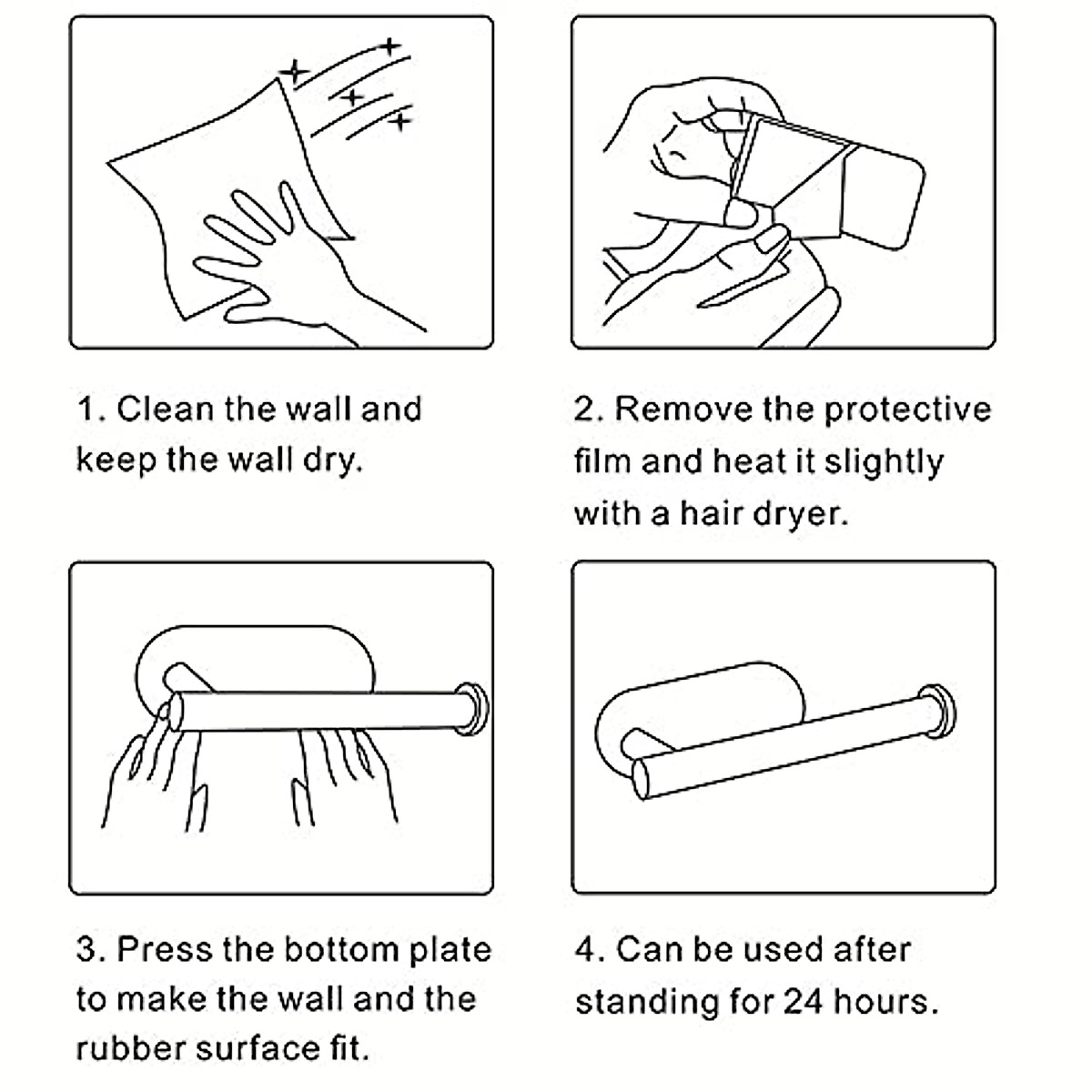 1. Clean the wall and keep the wall dry.

2. Remove the protective film and heat it slightly with a hair dryer.

3. Press the bottom plate to make the wall and the rubber surface fit.

4. Can be used after standing for 24 hours.