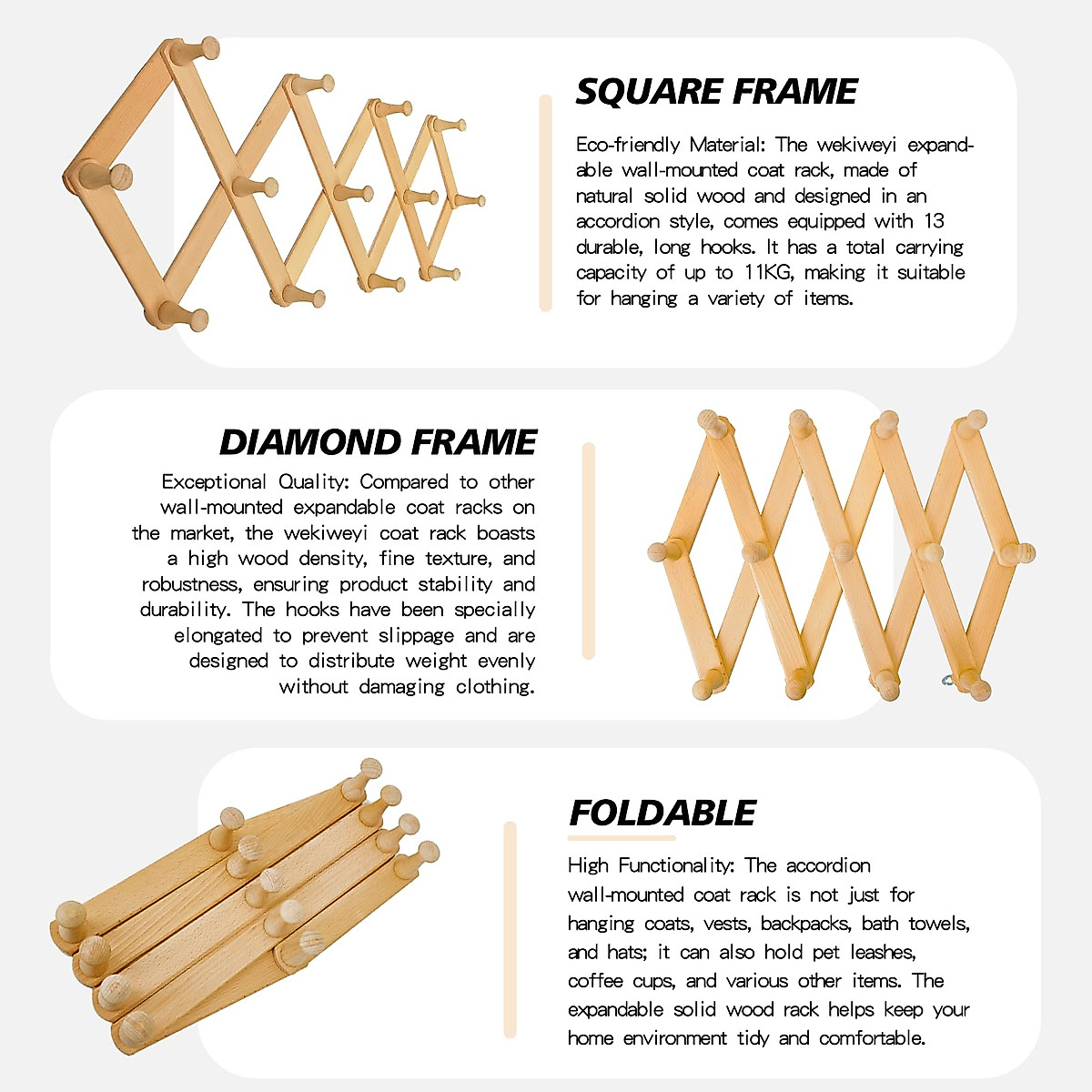 SQUARE FRAME

Eco-friendly Material: The wekiweyi expandable wall-mounted coat rack, made of natural solid wood and designed in an accordion style, comes equipped with 13 durable, long hooks. It has a total carrying capacity of up to 11KG, making it suitable for hanging a variety of items.

DIAMOND FRAME

Exceptional Quality: Compared to other wall-mounted expandable coat racks on the market, the wekiweyi coat rack boasts a high wood density, fine texture, and robustness, ensuring product stability and durability. The hooks have been specially elongated to prevent slippage and are designed to distribute weight evenly without damaging clothing.

FOLDABLE

High Functionality: The accordion wall-mounted coat rack is not just for hanging coats, vests, backpacks, bath towels, and hats; it can also hold pet leashes, coffee cups, and various other items. The expandable solid wood rack helps keep your home environment tidy and comfortable.