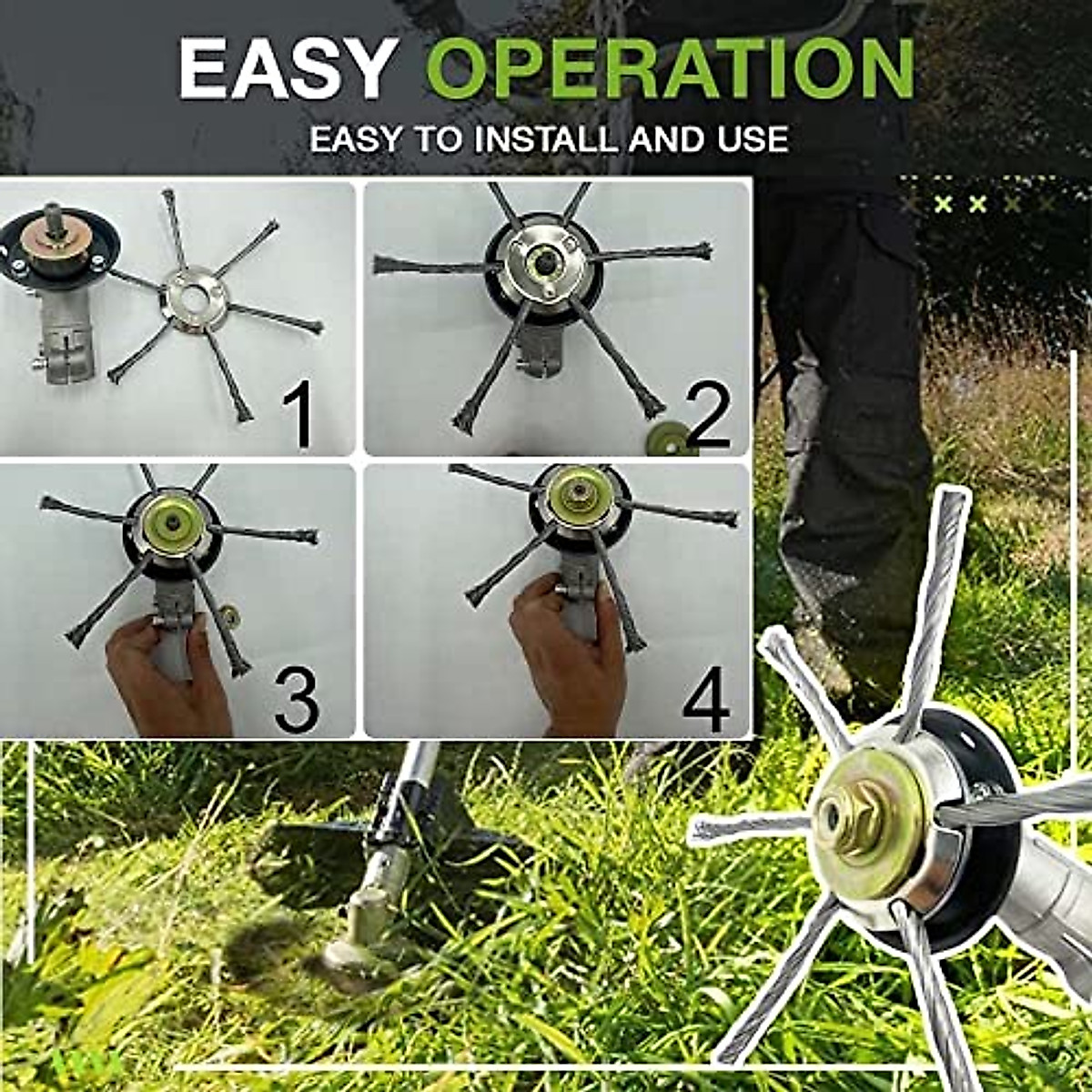 EASY OPERATION
EASY TO INSTALL AND USE

1

2

3

4