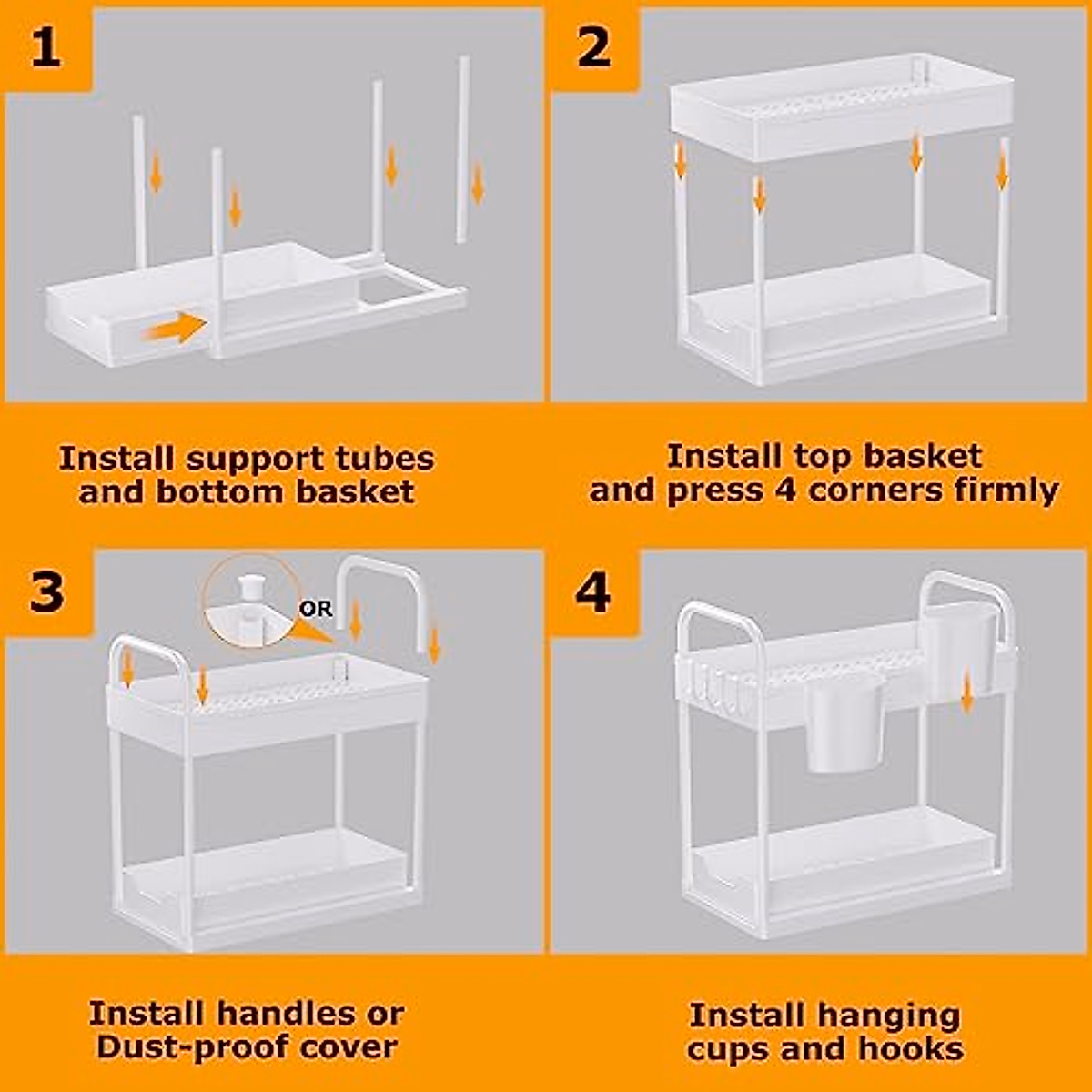 1

Install support tubes and bottom basket

2

Install top basket and press 4 corners firmly

3

OR

Install handles or Dust-proof cover

4

Install hanging cups and hooks