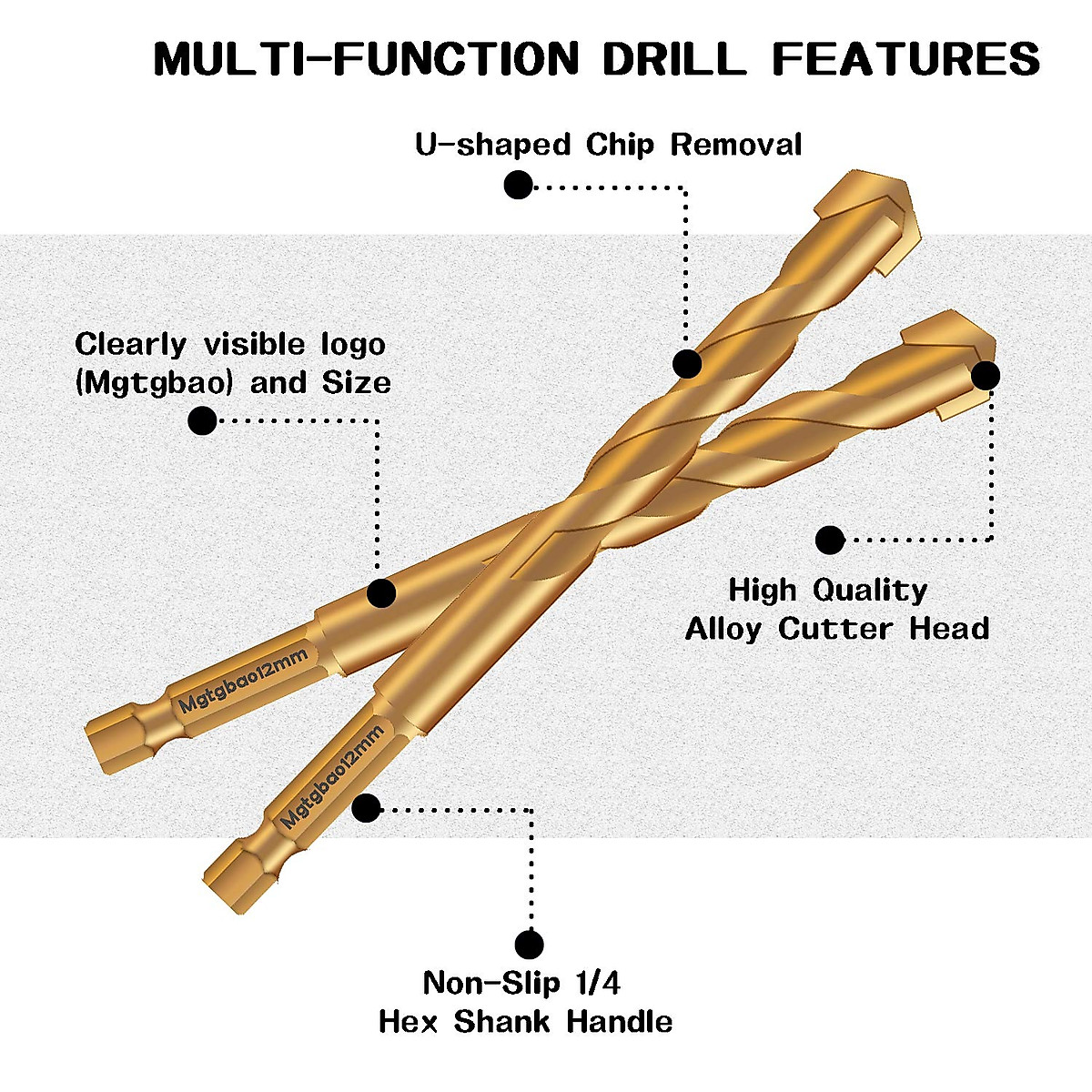 MULTI-FUNCTION DRILL FEATURES

U-shaped Chip Removal

Clearly visible logo (Mgtgbao) and Size

High Quality Alloy Cutter Head

Mgtgbao12mm

Mgtgbao12mm

Non-Slip 1/4 Hex Shank Handle