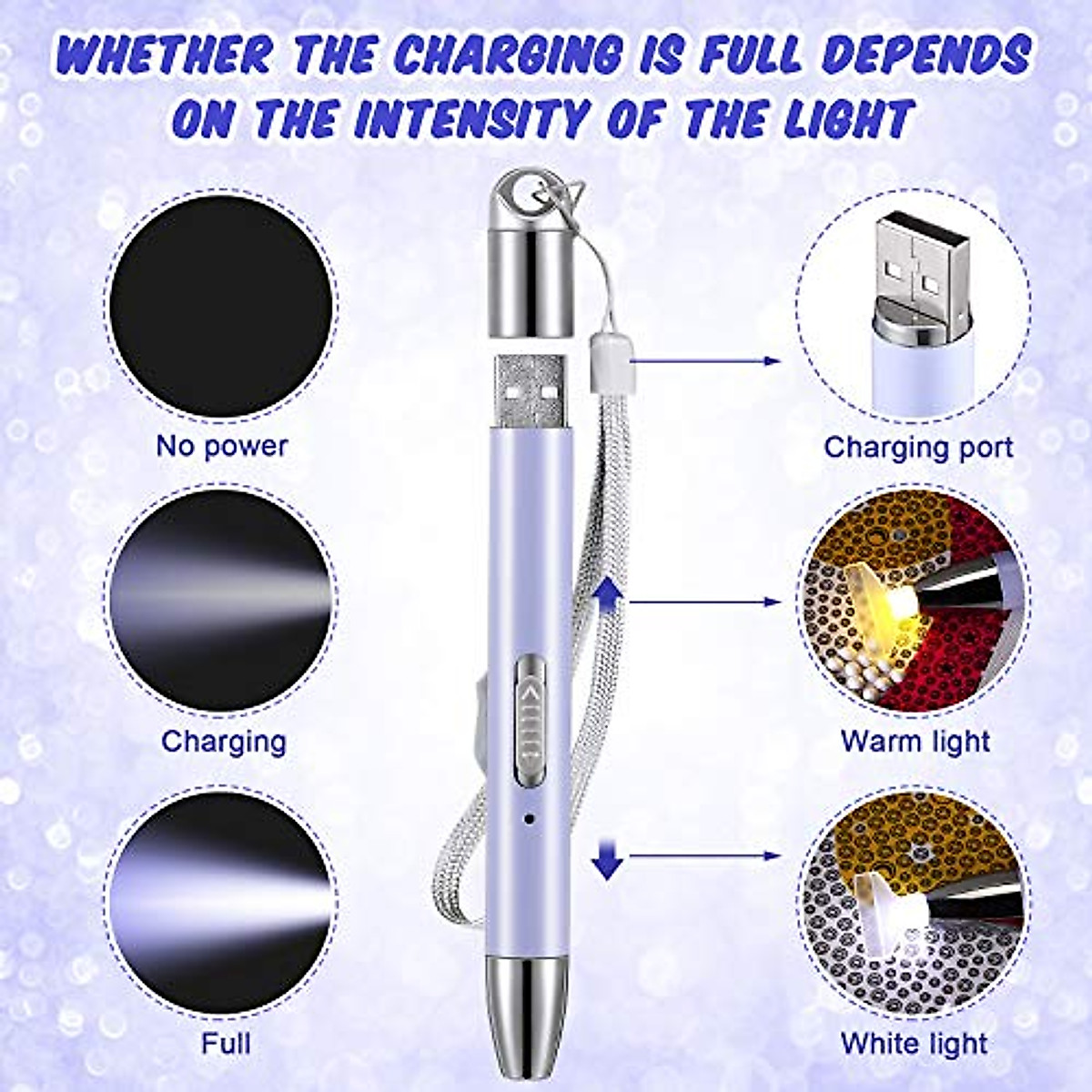 WHETHER THE CHARGING IS FULL DEPENDS ON THE INTENSITY OF THE LIGHT

No power

Charging

Full

Charging port

Warm light

White light