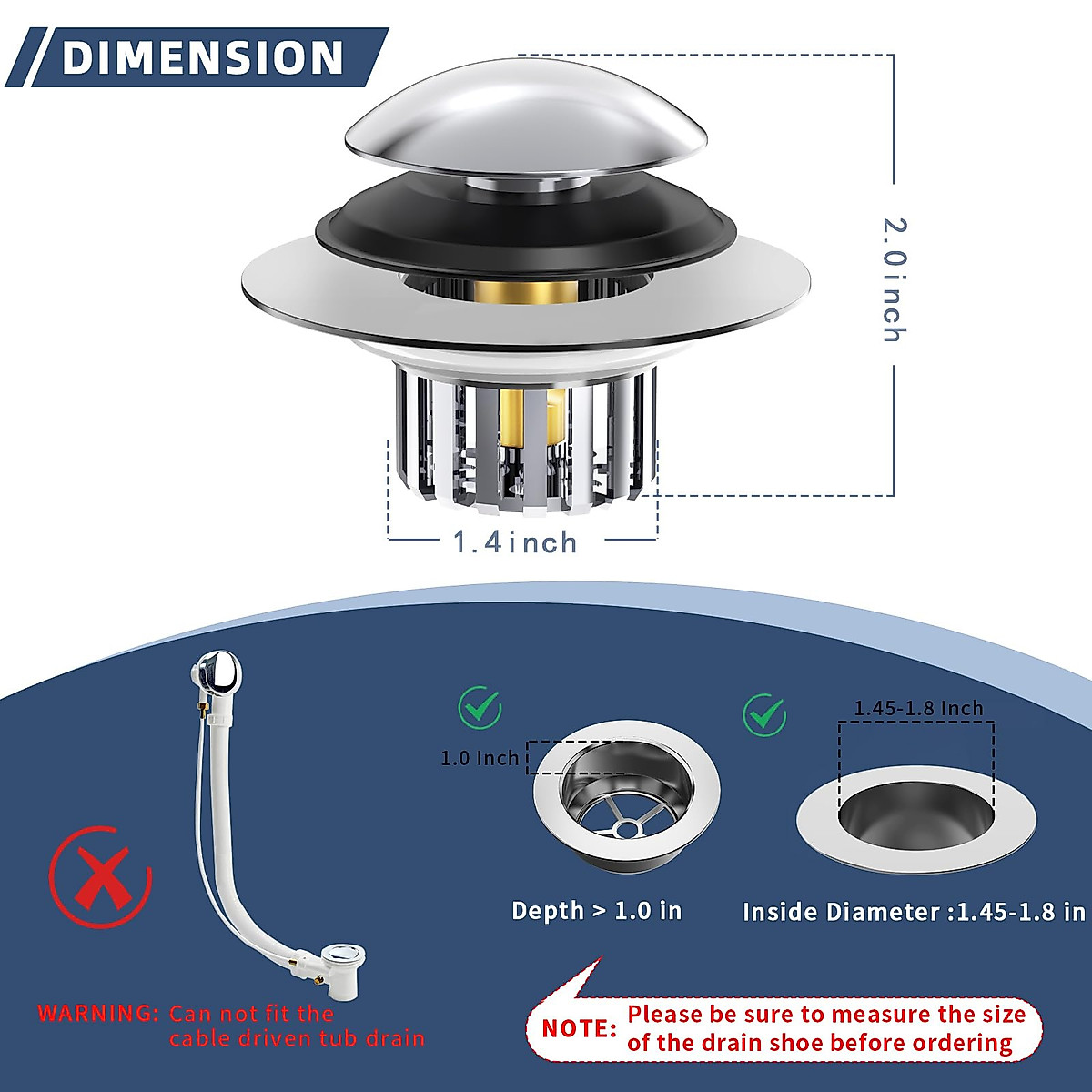 DIMENSION

2.0inch

1.4inch

1.0 Inch

1.45-1.8 Inch

Depth > 1.0 in

Inside Diameter :1.45-1.8 in

WARNING: Can not fit the cable driven tub drain

NOTE: Please be sure to measure the size of the drain shoe before ordering