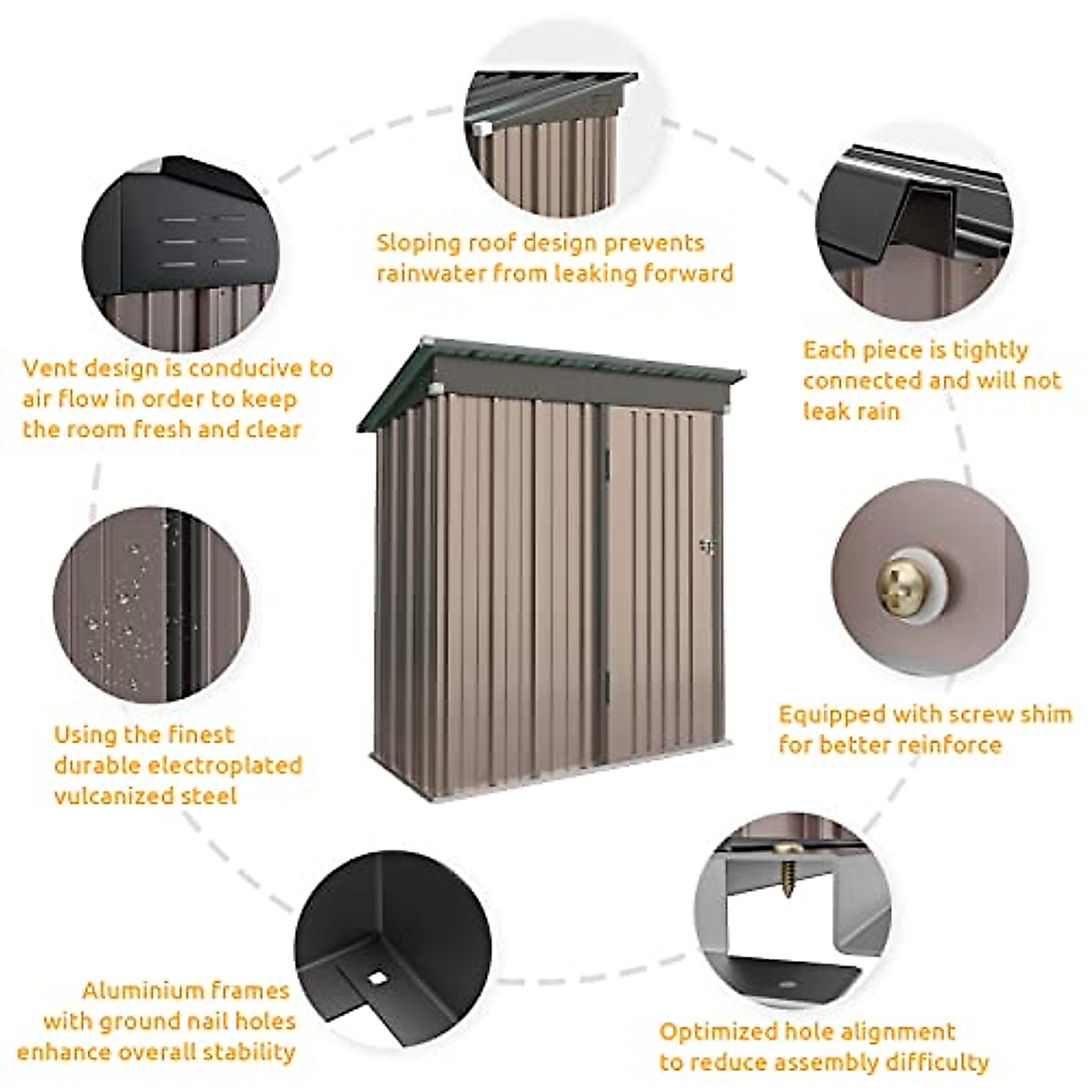 Sloping roof design prevents rainwater from leaking forward

Vent design is conducive to air flow in order to keep the room fresh and clear

Each piece is tightly connected and will not leak rain

Using the finest durable electroplated vulcanized steel

Equipped with screw shim for better reinforce

Aluminium frames with ground nail holes enhance overall stability

Optimized hole alignment to reduce assembly difficulty