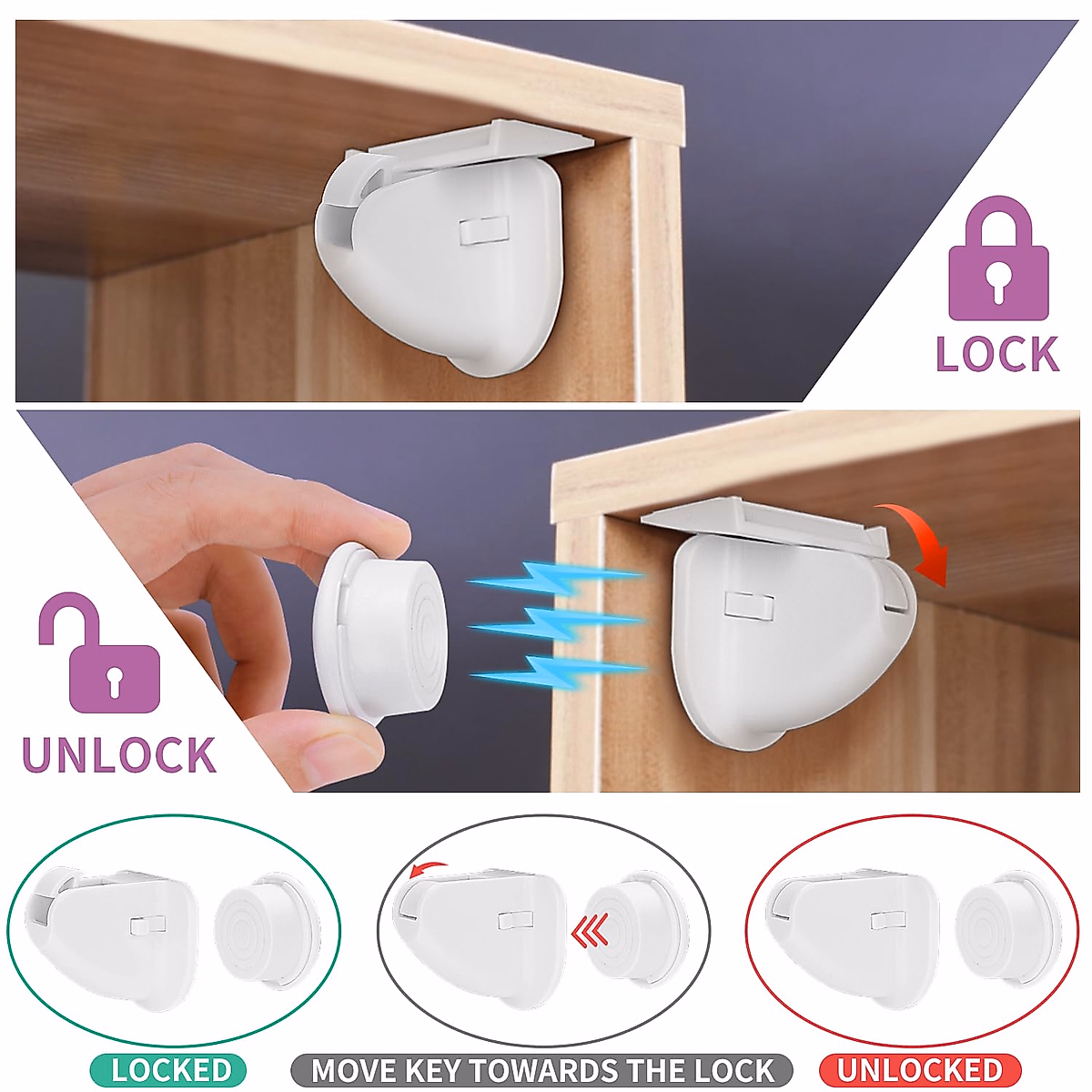 LOCK

UNLOCK

LOCKED

MOVE KEY TOWARDS THE LOCK

UNLOCKED