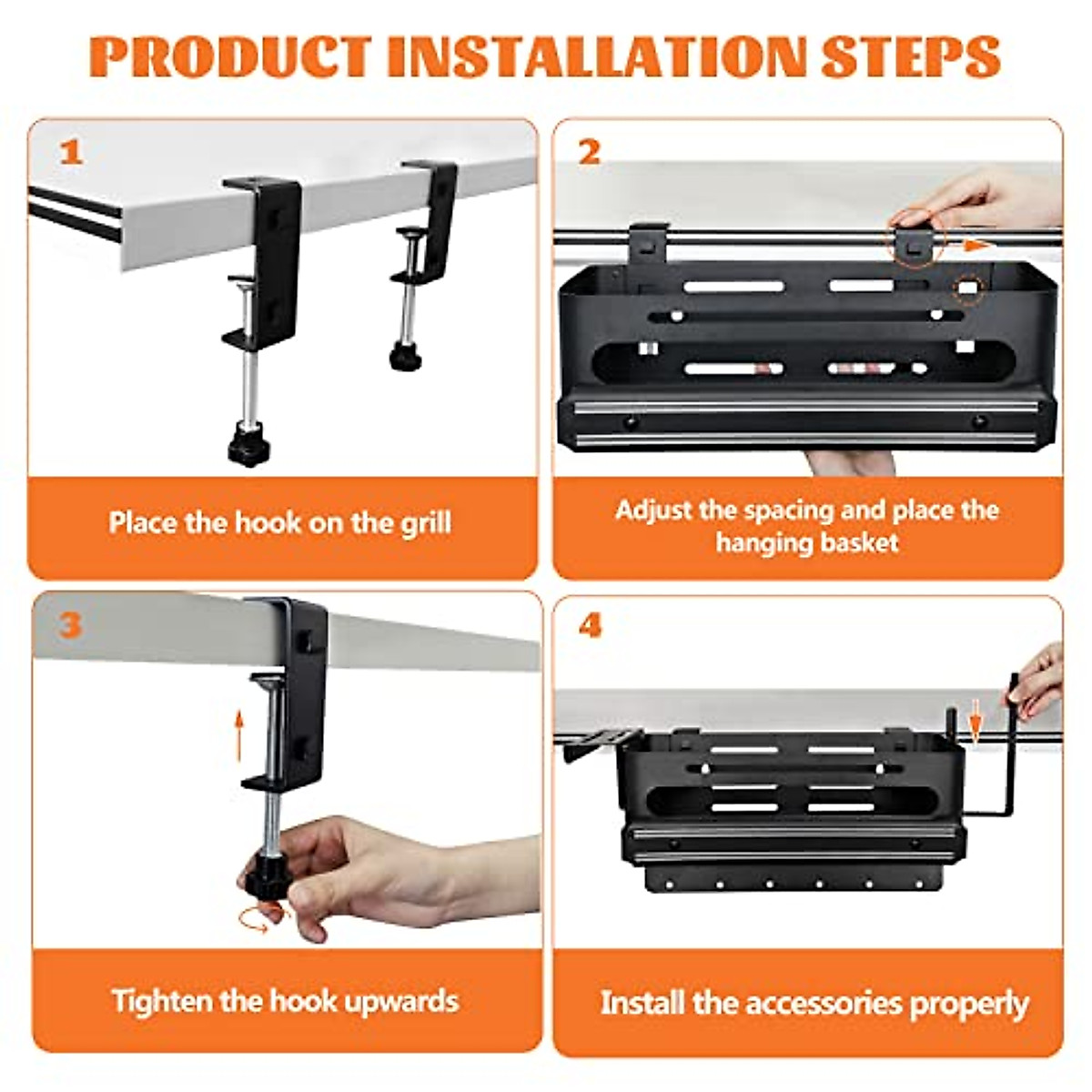 PRODUCT INSTALLATION STEPS

1

Place the hook on the grill

2

Adjust the spacing and place the hanging basket

3

Tighten the hook upwards

4

Install the accessories properly