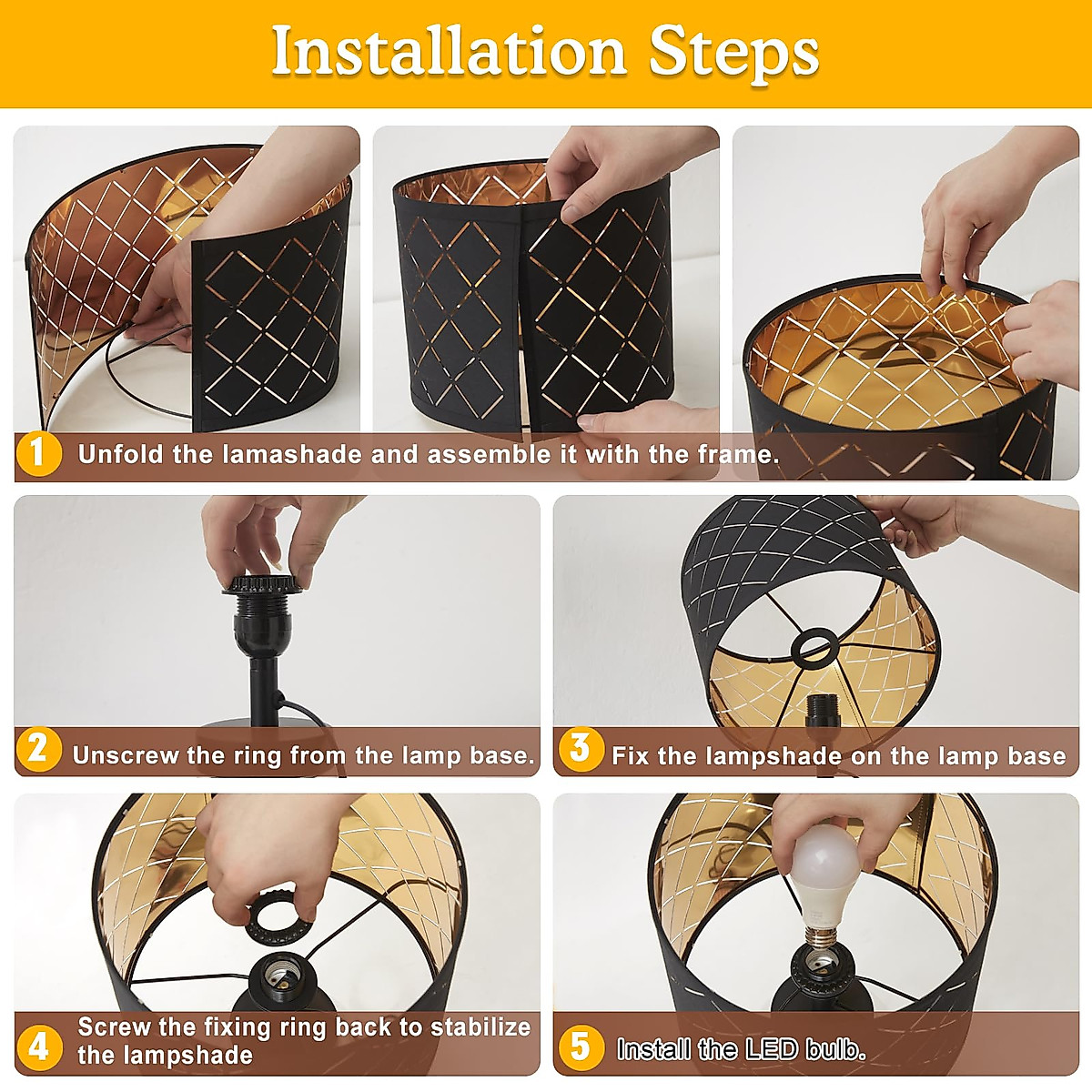 Installation Steps

1 Unfold the lamashade and assemble it with the frame.

2 Unscrew the ring from the lamp base.

3 Fix the lampshade on the lamp base

4 Screw the fixing ring back to stabilize the lampshade

5 Install the LED bulb.