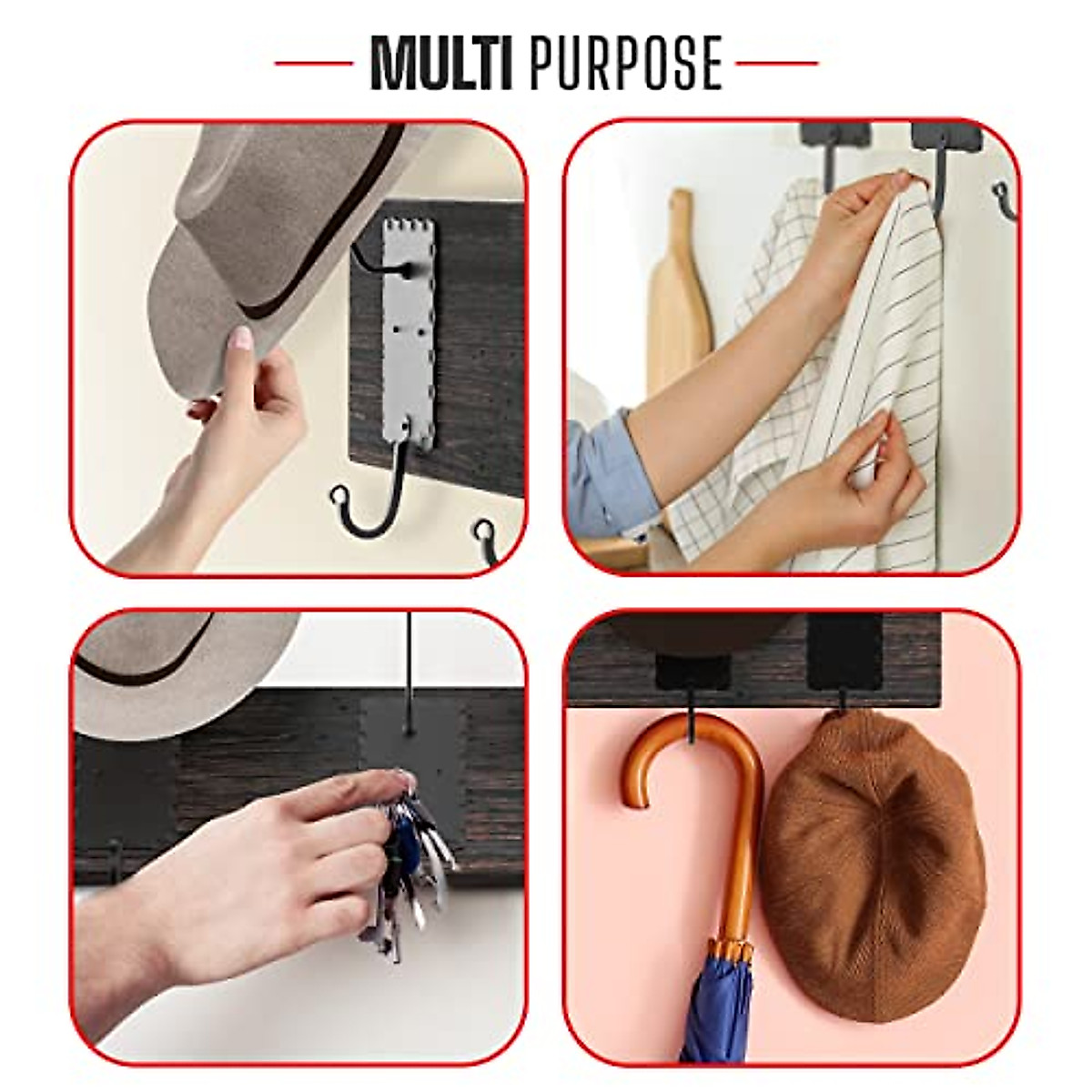 MULTI PURPOSE