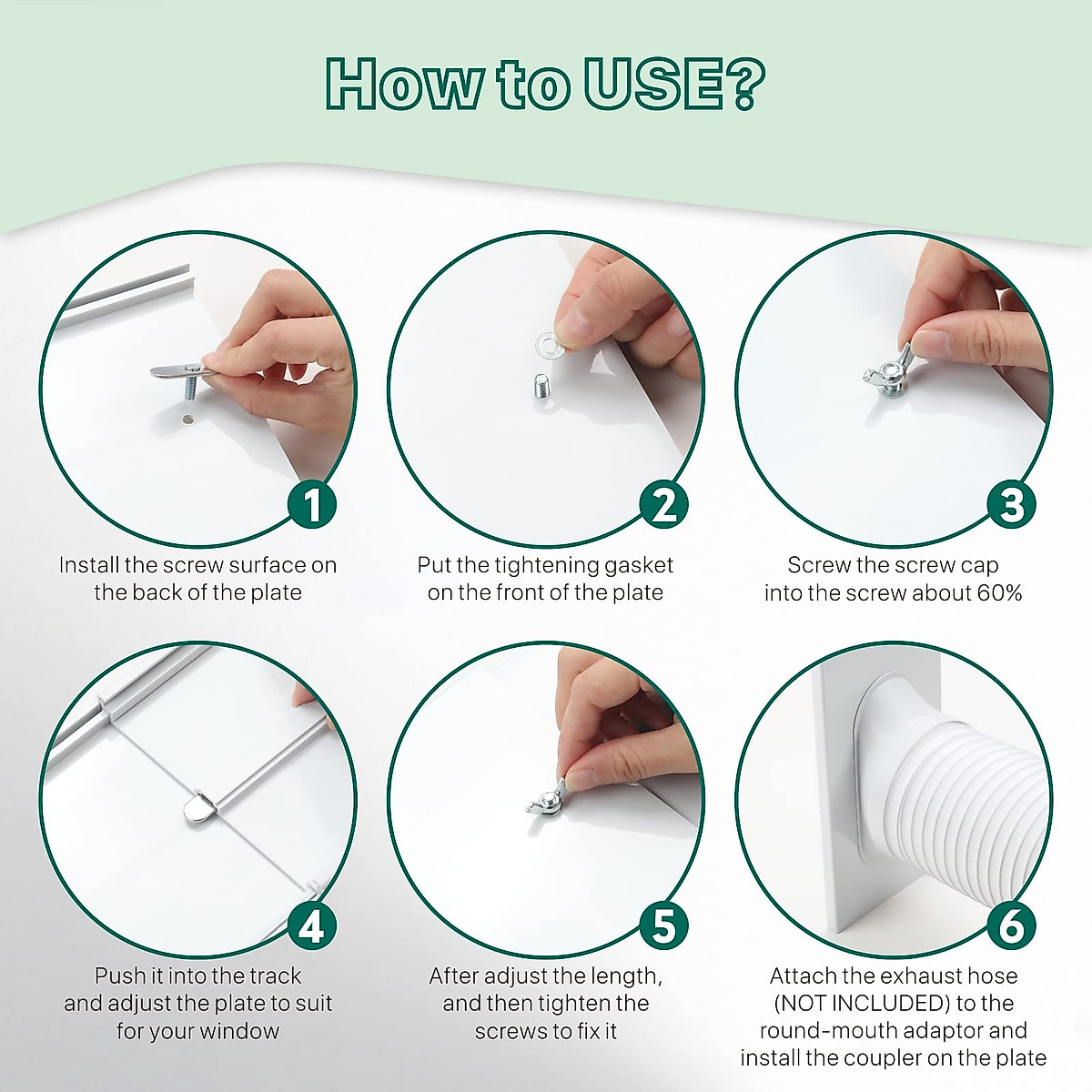 How to USE?

1
Install the screw surface on the back of the plate

2
Put the tightening gasket on the front of the plate

3
Screw the screw cap into the screw about 60%

4
Push it into the track and adjust the plate to suit for your window

5
After adjust the length, and then tighten the screws to fix it

6
Attach the exhaust hose (NOT INCLUDED) to the round-mouth adaptor and install the coupler on the plate