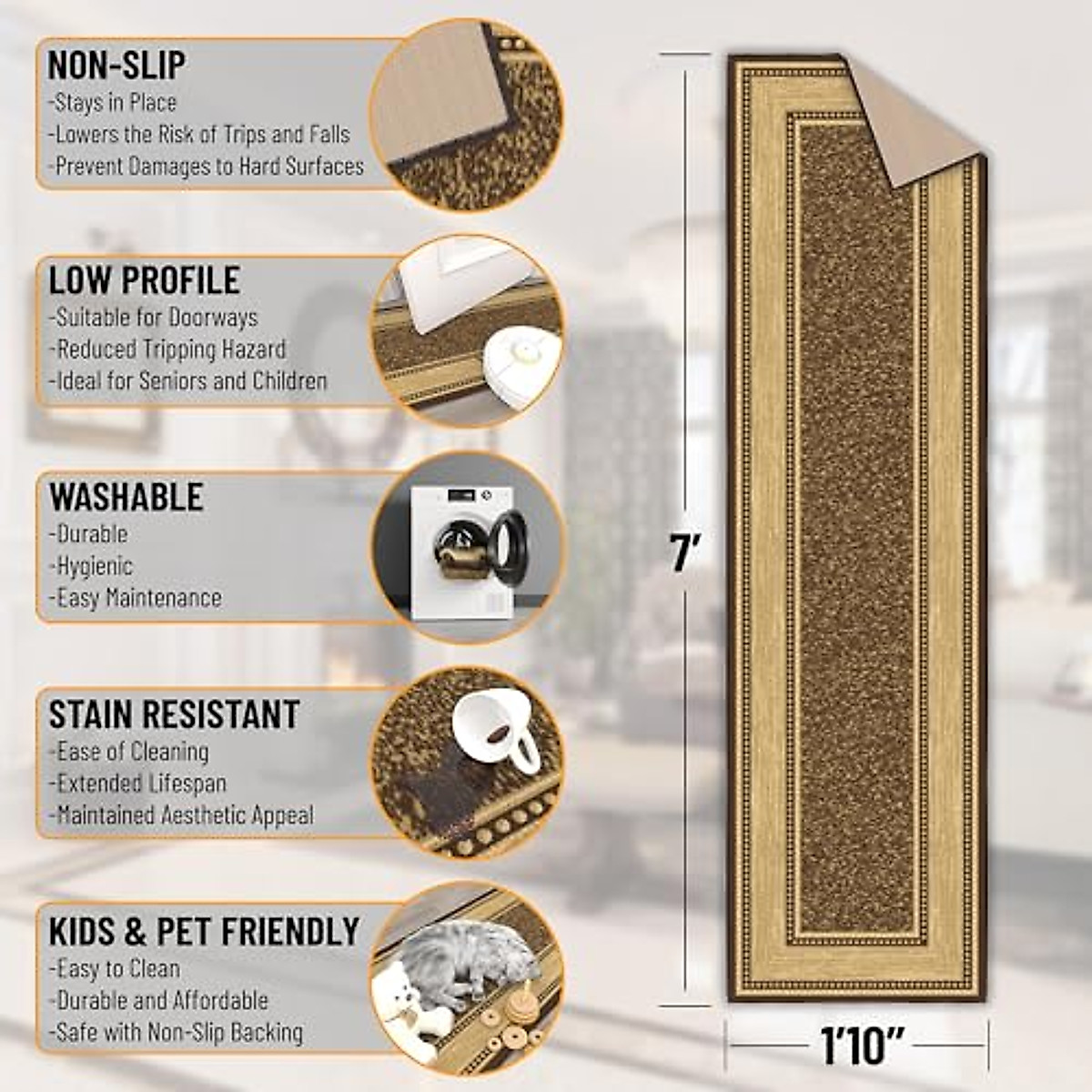 NON-SLIP
-Stays in Place
-Lowers the Risk of Trips and Falls
-Prevent Damages to Hard Surfaces

LOW PROFILE
-Suitable for Doorways
-Reduced Tripping Hazard
-Ideal for Seniors and Children

WASHABLE
-Durable
-Hygienic
-Easy Maintenance

STAIN RESISTANT
-Ease of Cleaning
-Extended Lifespan
-Maintained Aesthetic Appeal

KIDS & PET FRIENDLY
-Easy to Clean
-Durable and Affordable
-Safe with Non-Slip Backing

7'

1'10"